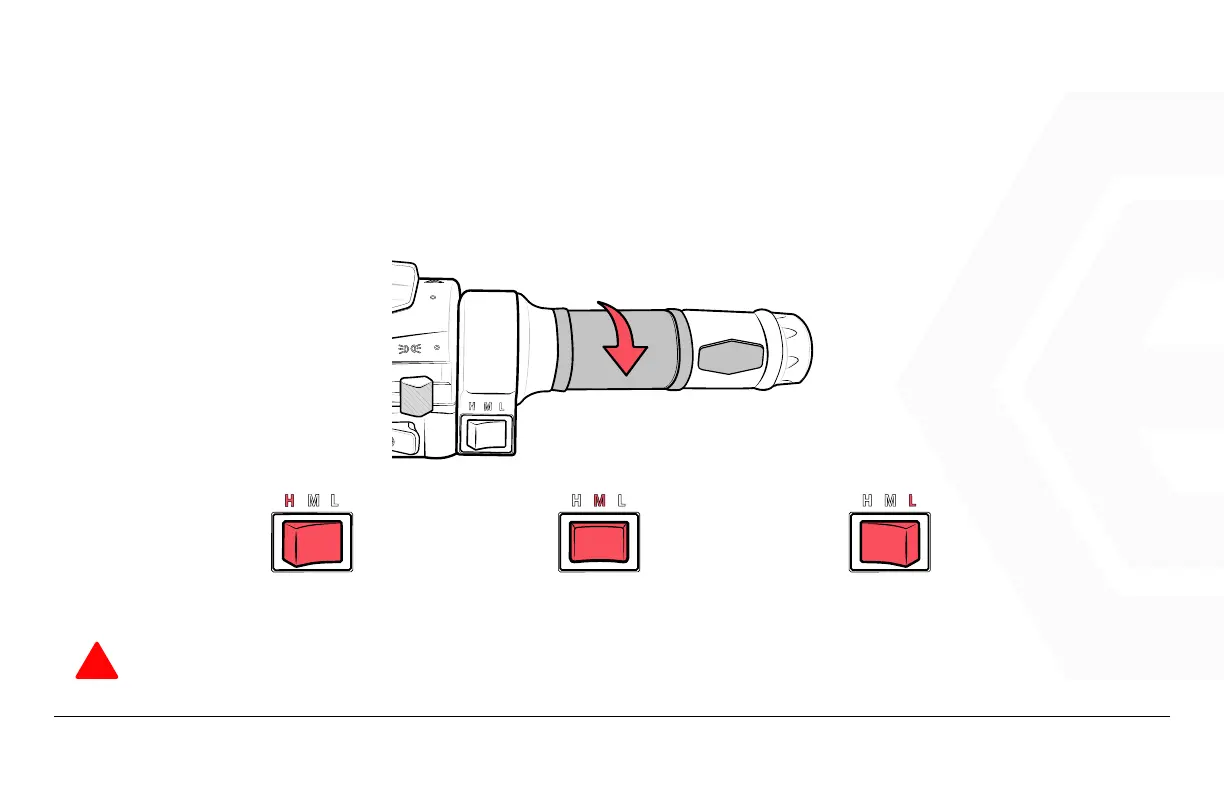 H M L

H M L

H M L

H M L