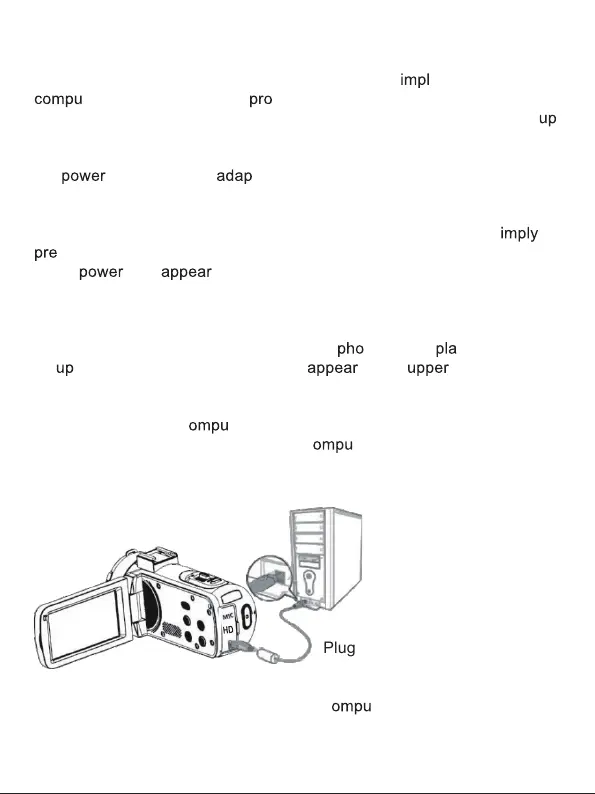 impl
compu pro
up

power adap

imply
pre
power appear

pho pla
up appear upper

ompu
ompu

MIC
HD

Plug

ompu