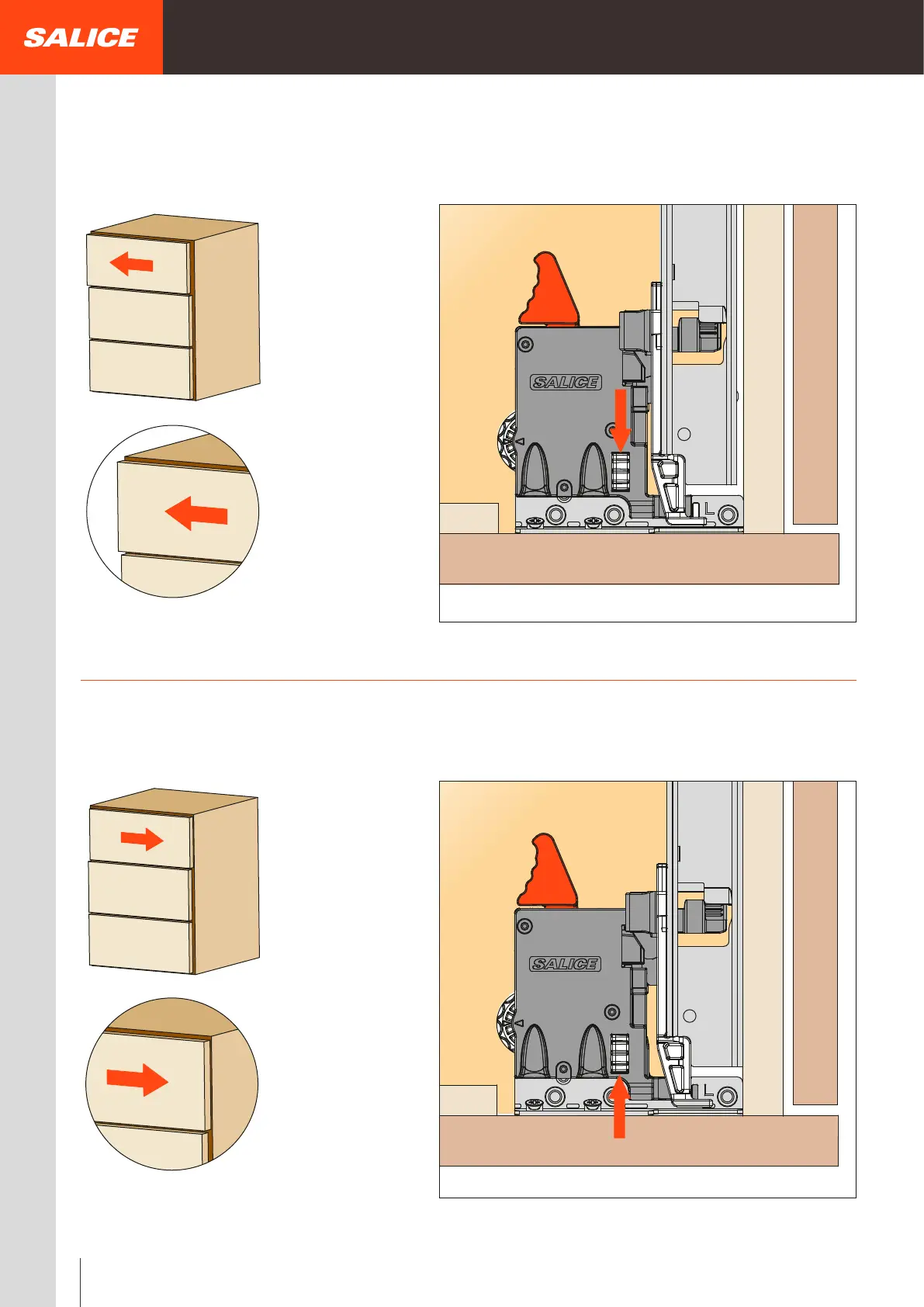 SALICE

SALICE

L

SALICE

L