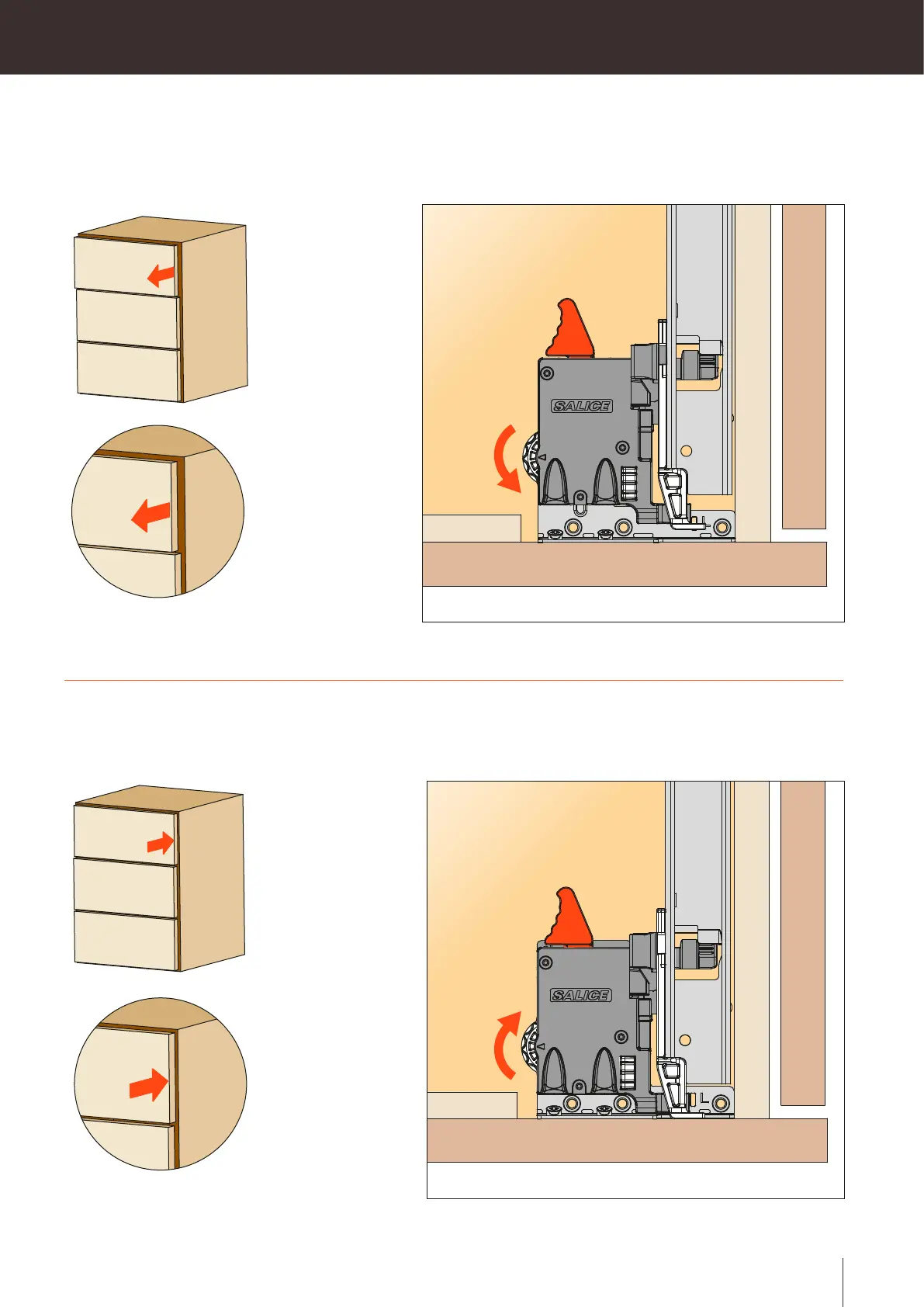 SALICE

SALICE