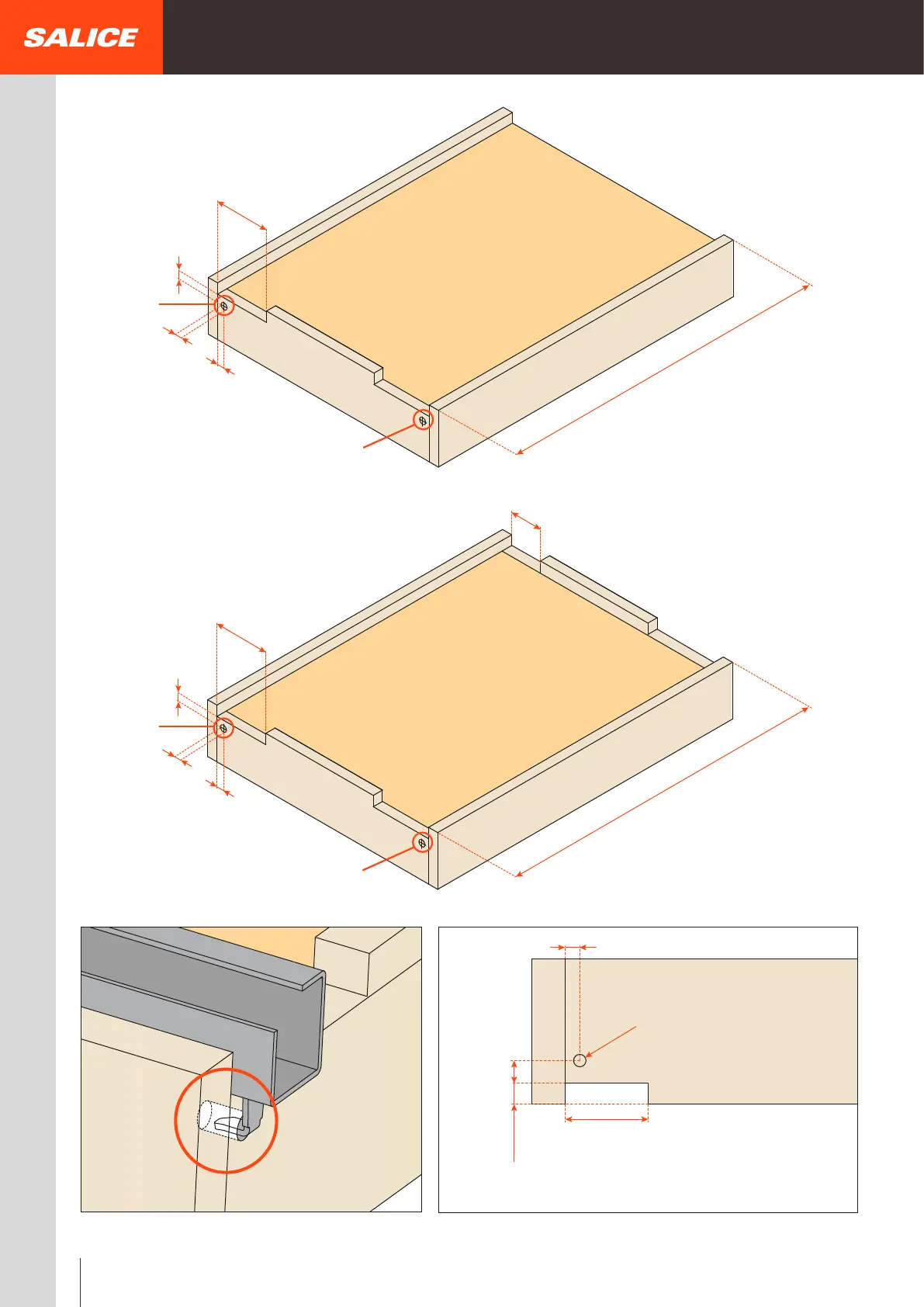 SALICE