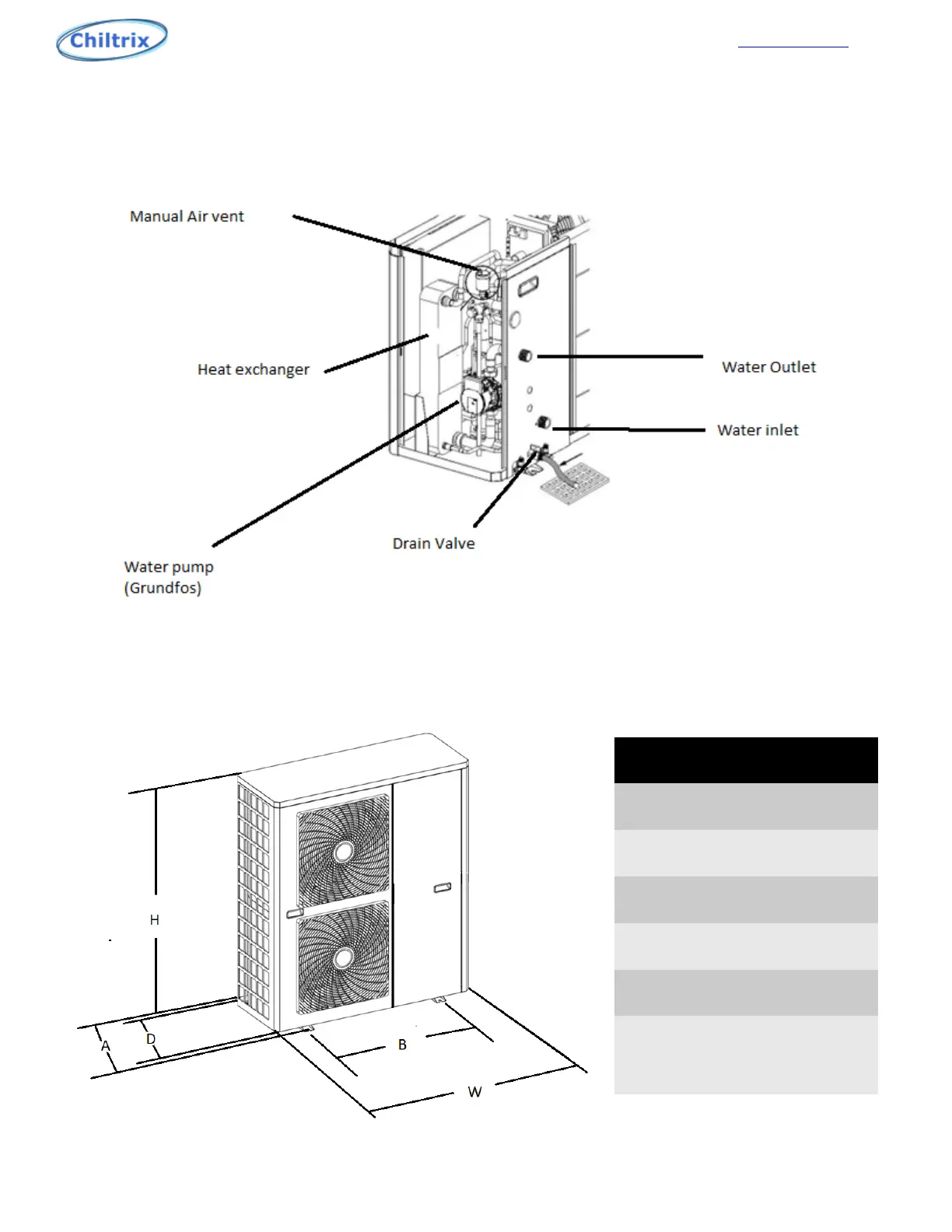 Chiltrix

Manual Air vent

Heat exchanger

Water Outlet

Water inlet

Drain Valve

Water pump (Grundfos)

H

A

D

B

W