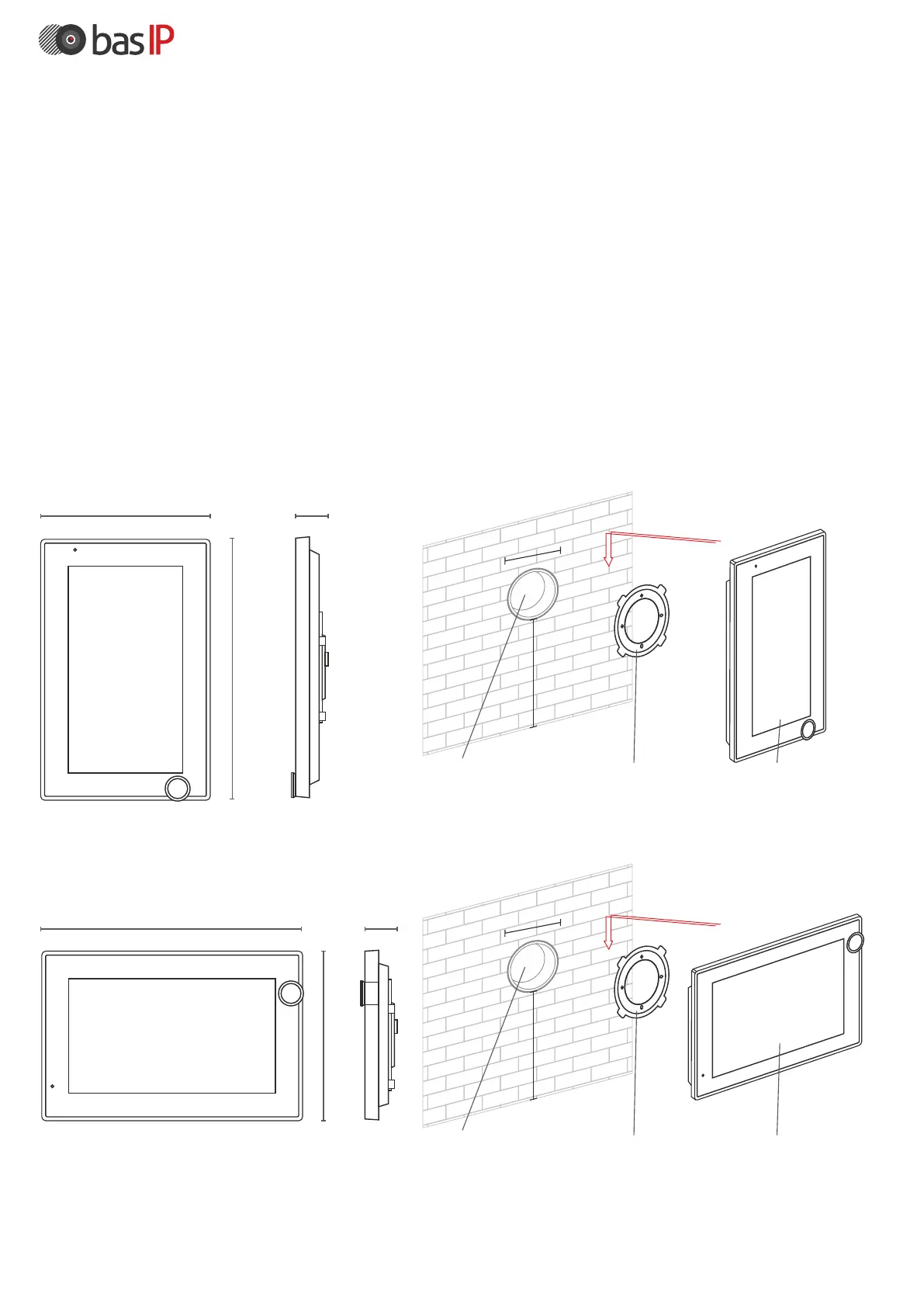 bas IP