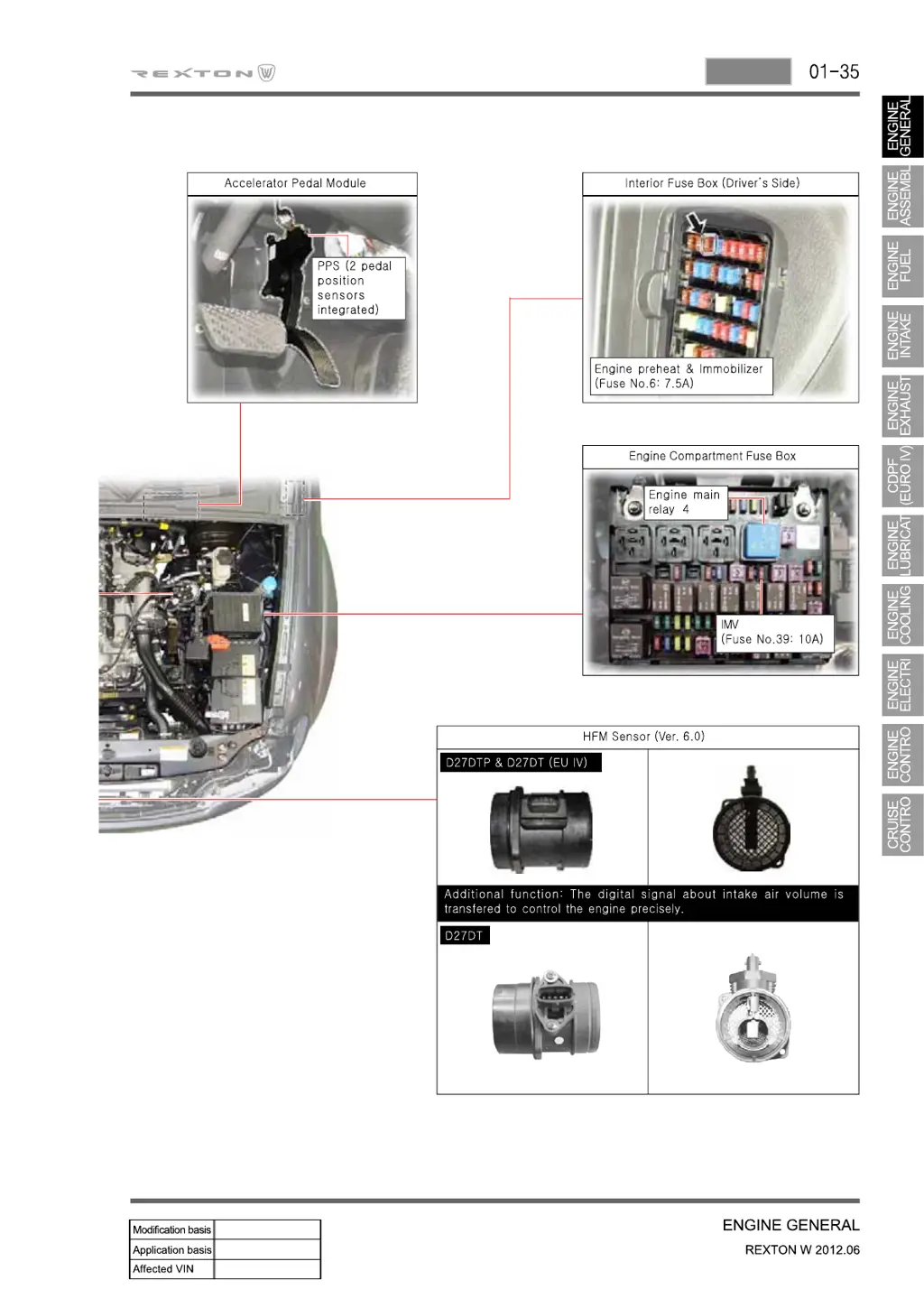 REXTON

01-35

ENGINE GENERAL

ENGINE ASSEMBL

ENGINE FUEL

ENGINE INTAKE

ENGINE EXHAUST

CDPF (EURO IV)

ENGINE LUBRICAT

ENGINE COOLING

ENGINE ELECTRI

ENGINE CONTRO

CRUISE CONTRO

Accelerator Pedal Module

PPS (2 pedal position sensors integrated)

Interior Fuse Box (Driver's Side)

Engine preheat & Immobilizer (Fuse No.6: 7.5A)

Engine Compartment Fuse Box

Engine main relay 4

IMV (Fuse No.39: 10A)

HFM Sensor (Ver. 6.0)

D27DTP & D27DT (EU IV)

Additional function: The digital signal about intake air volume is transfered to control the engine precisely.

D27DT

| Modification basis | |
|---|---|
| Application basis | |
| Affected VIN | |

ENGINE GENERAL

REXTON W 2012.06