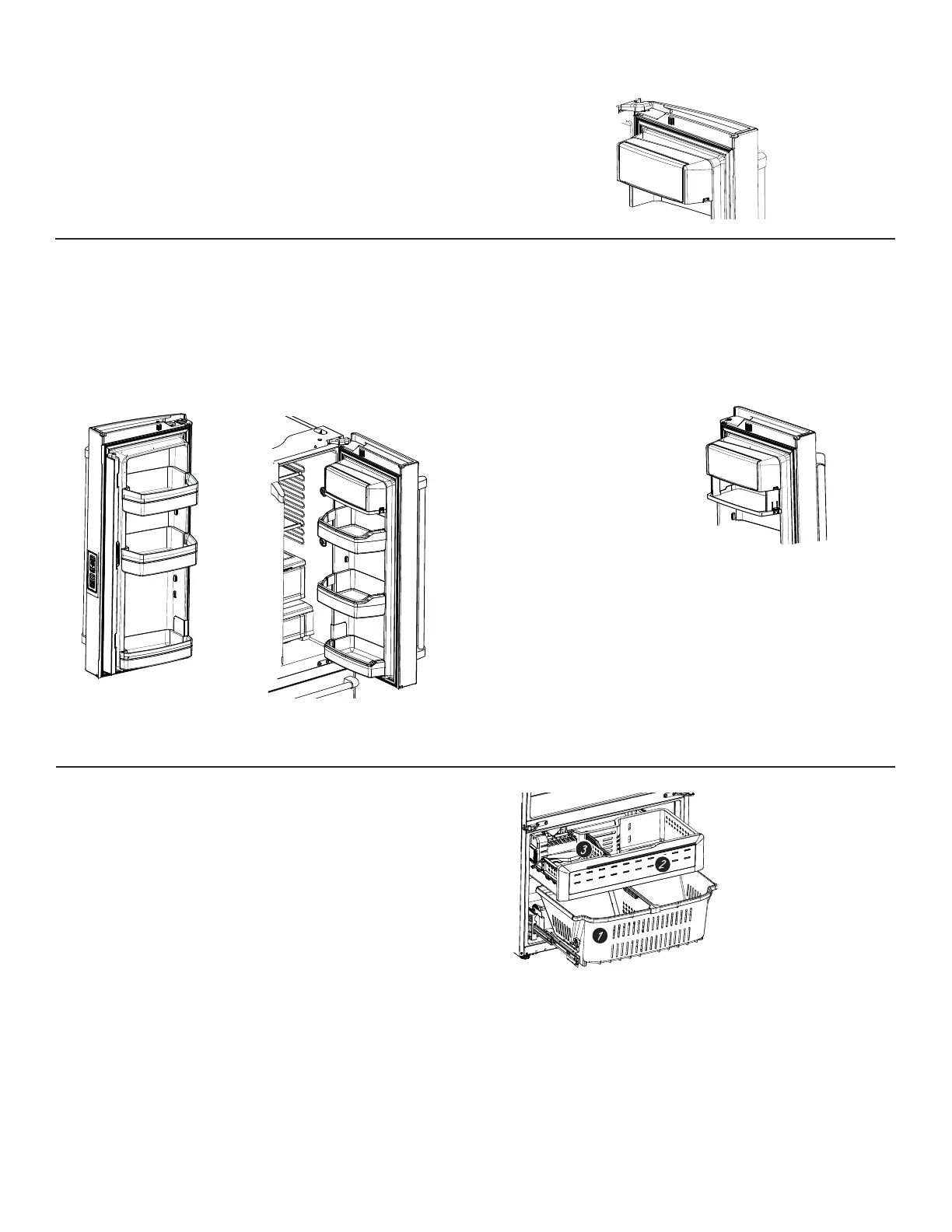 3

2

1