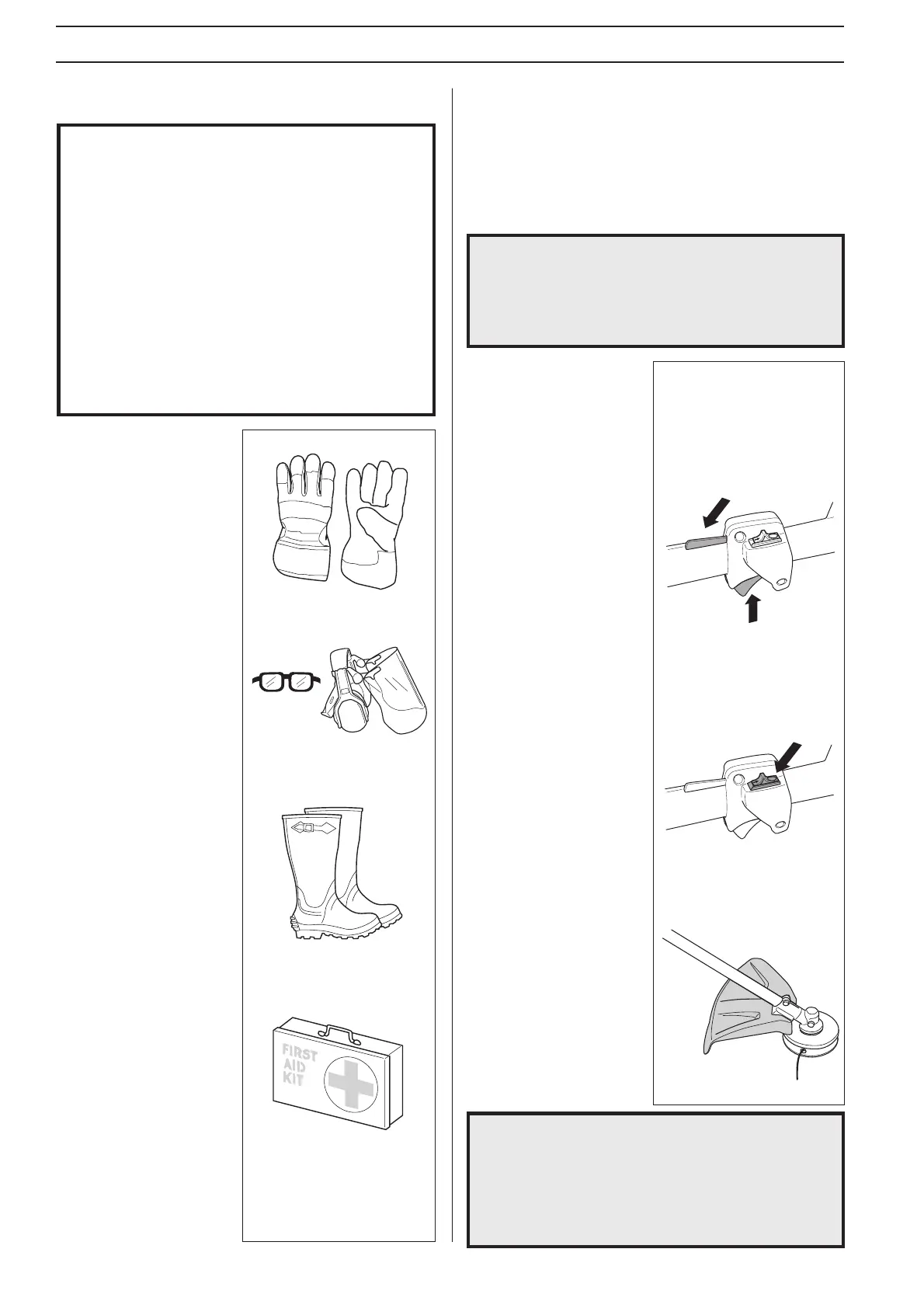 FIRST
AID
KIT