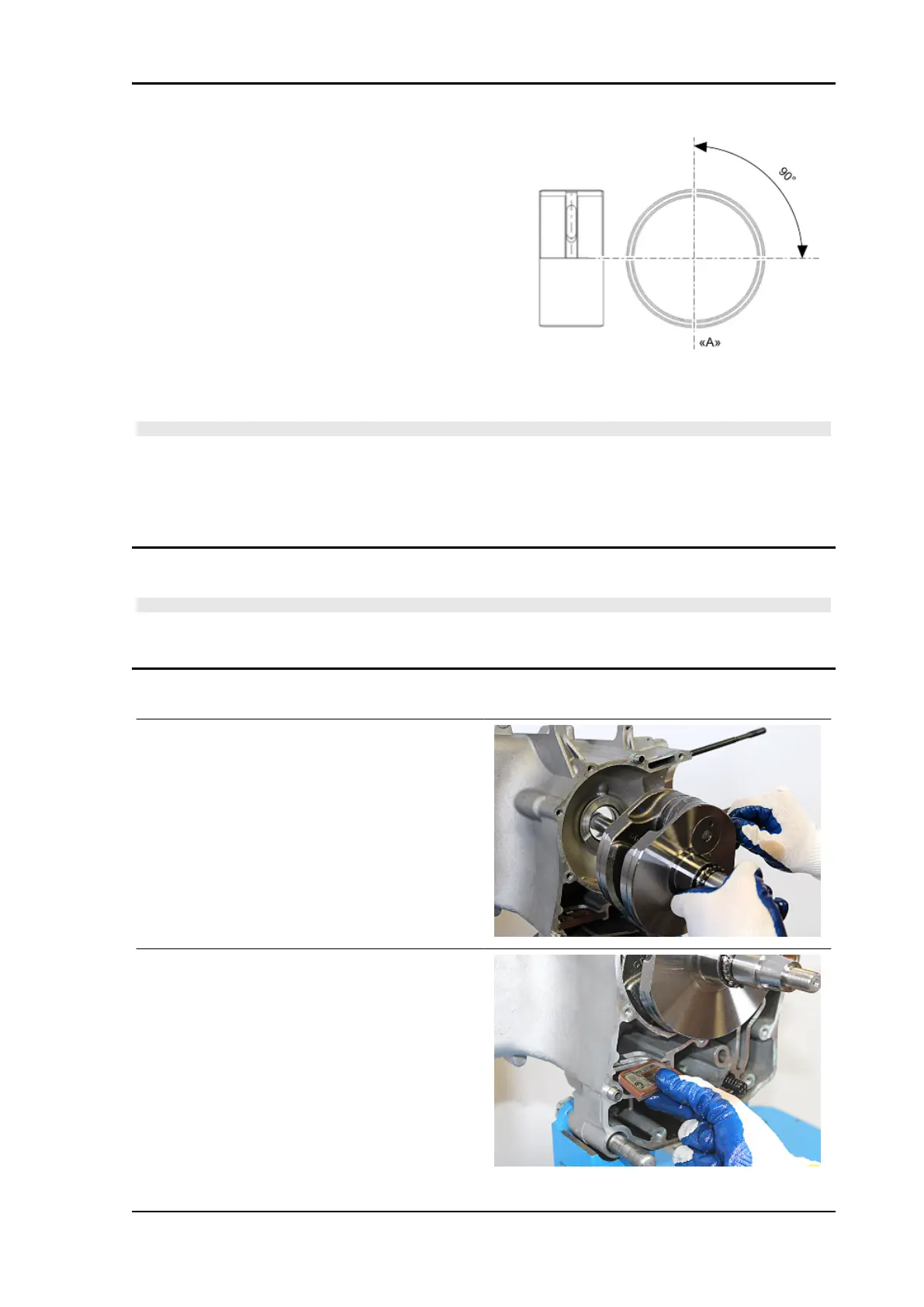 90°

«A»