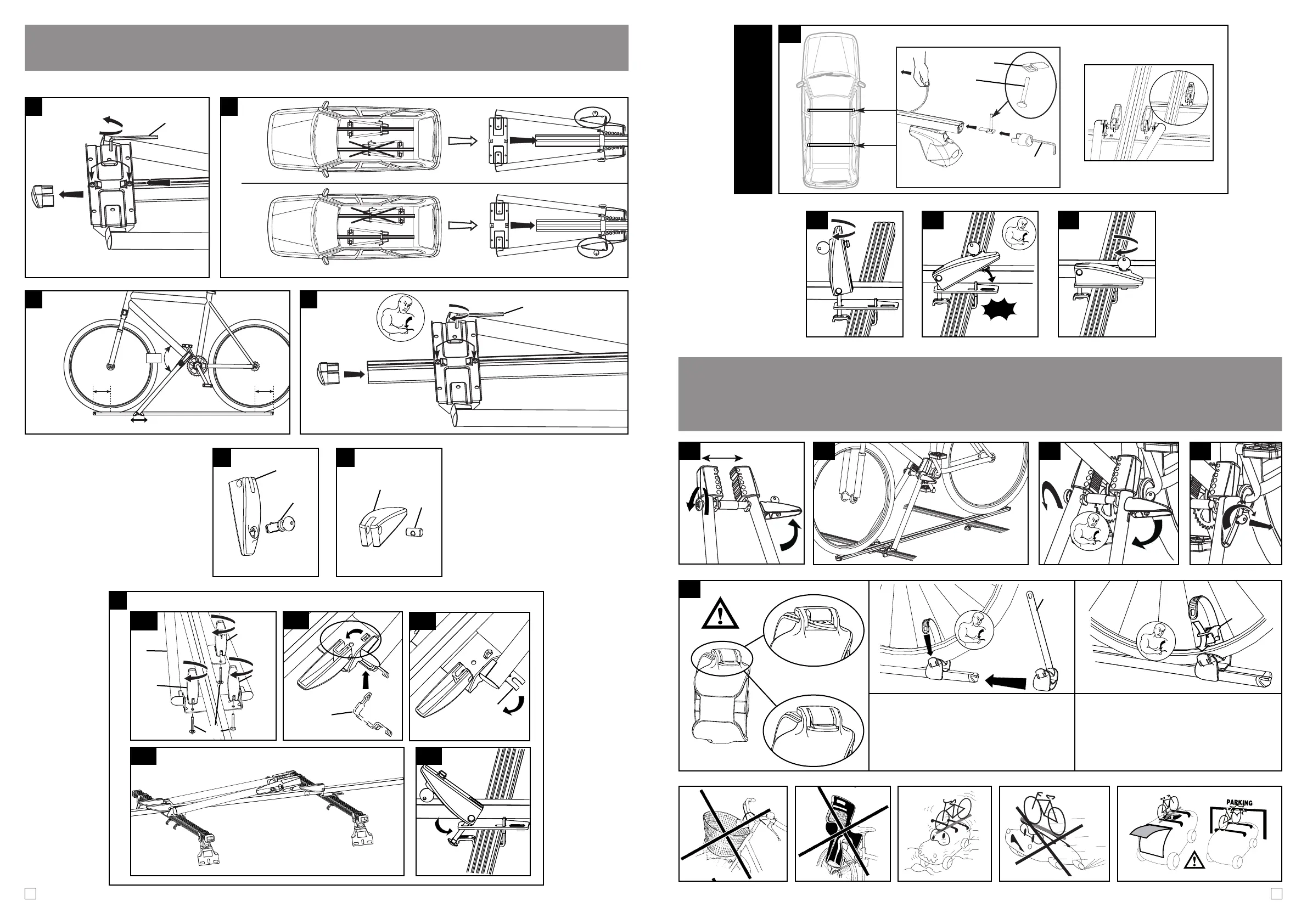 PARKING