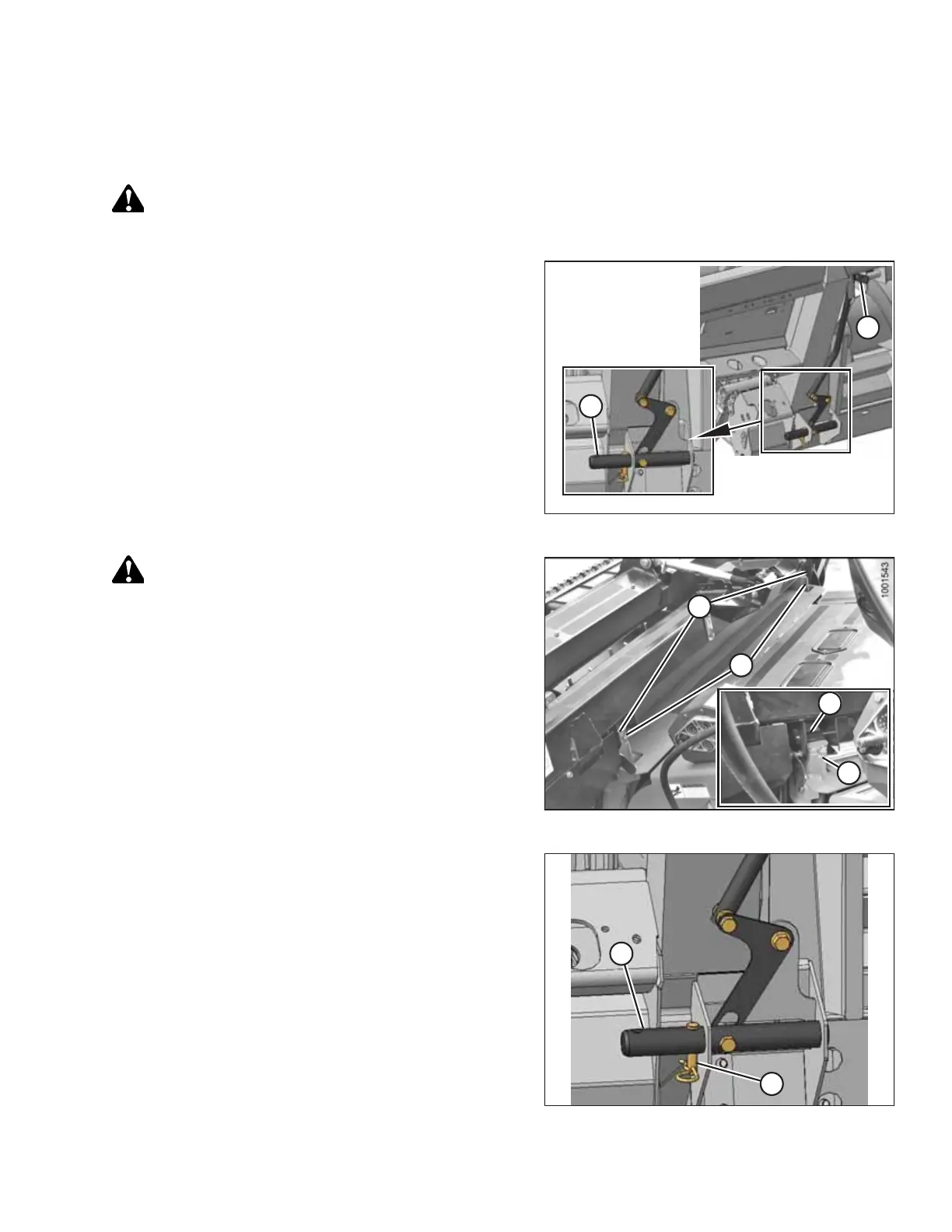 1001543