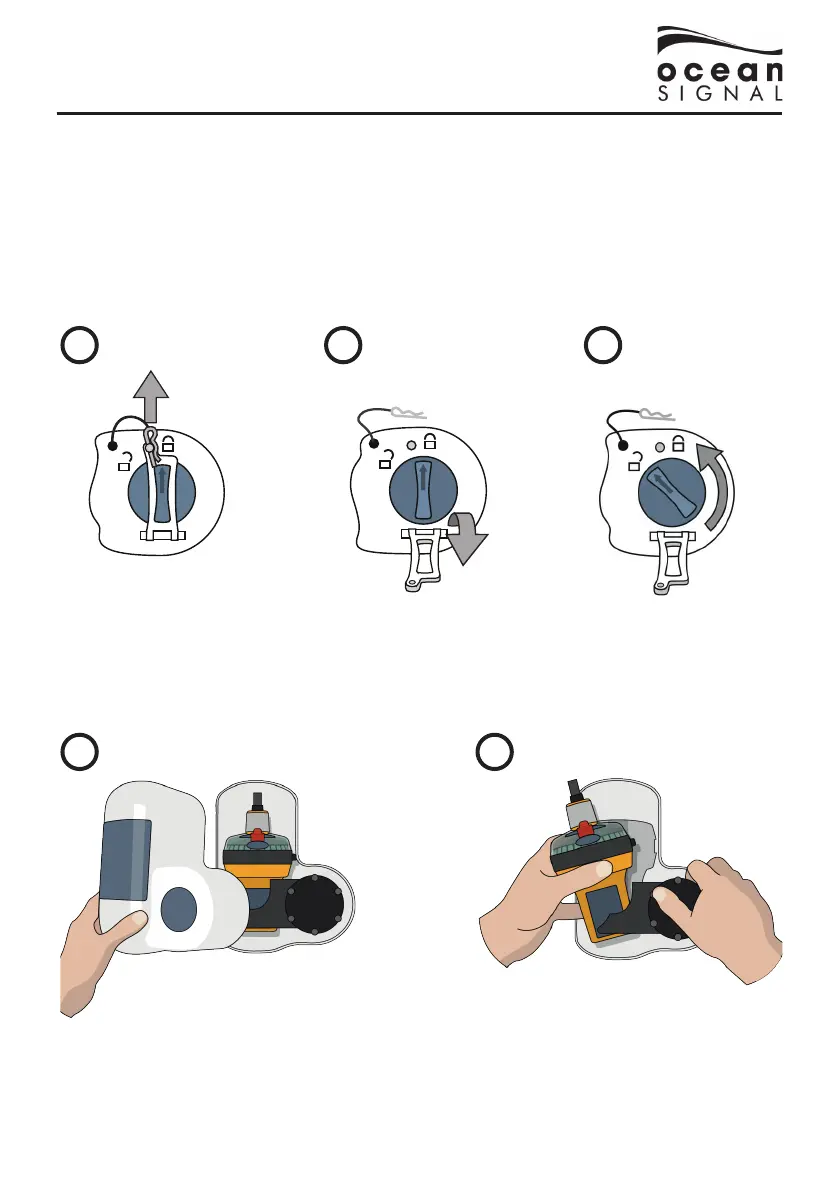 ocean
SIGNAL