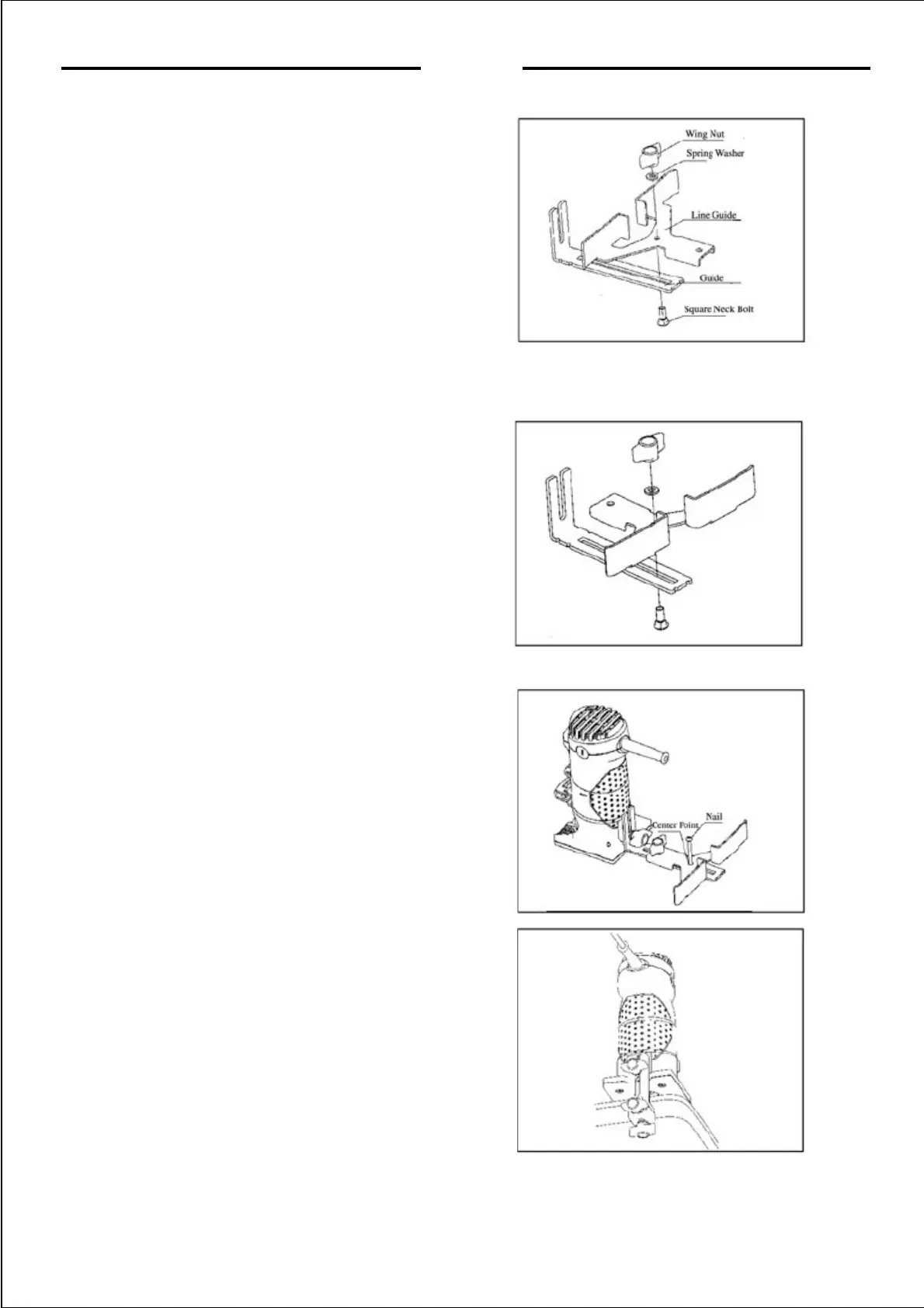 Wing Nut
Spring Washer
Line Guide
Guide
Square Neck Bolt

Center Point
Nail