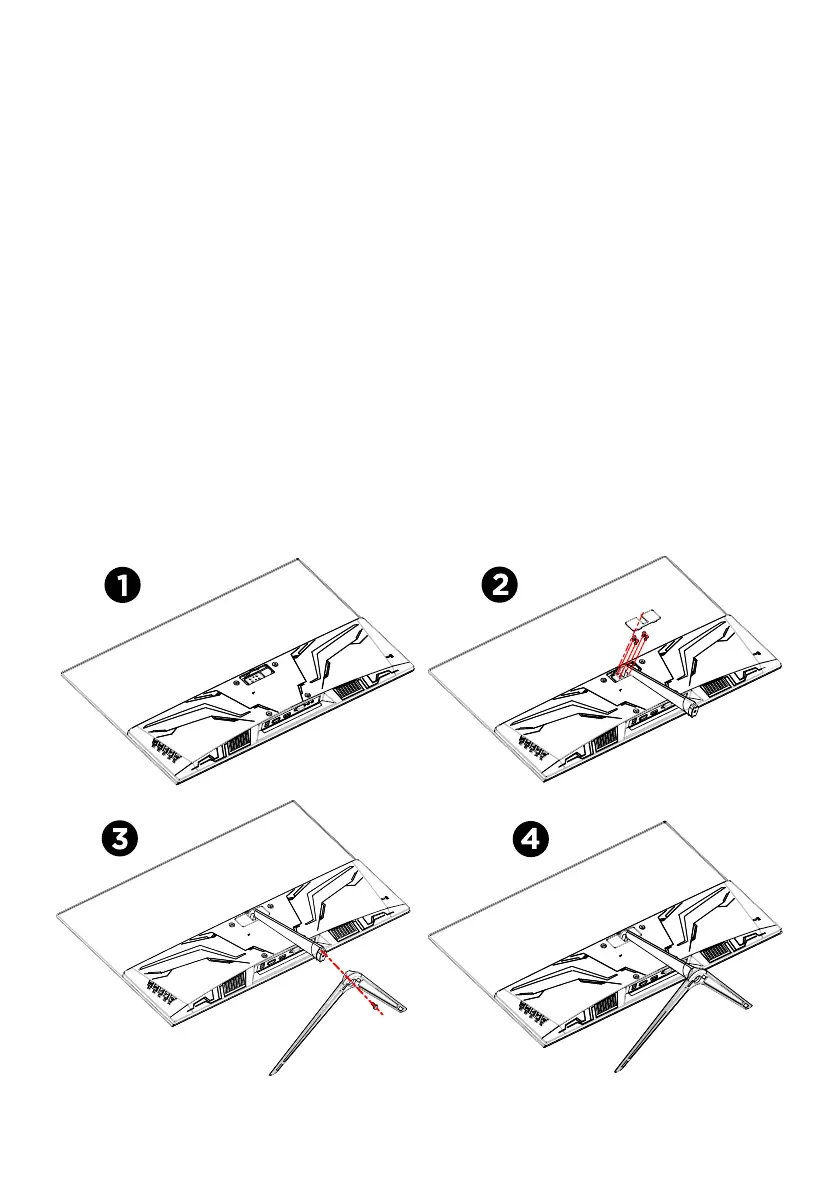 1

2

3

4