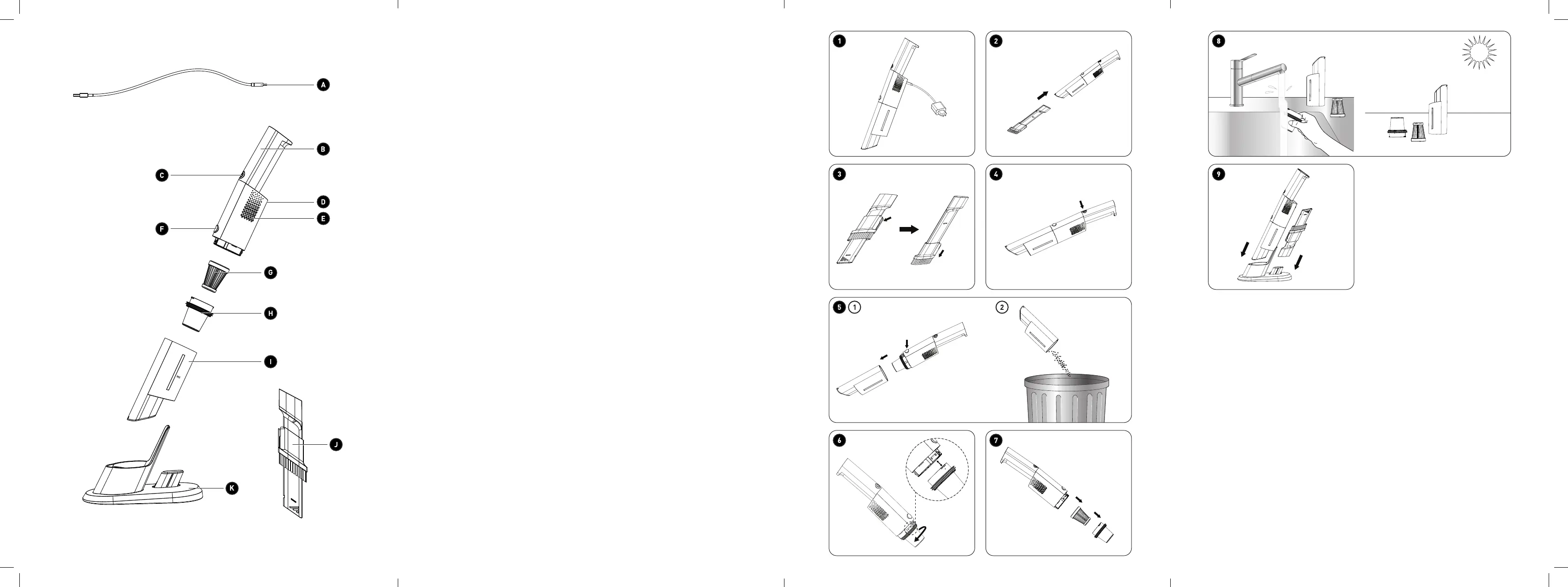 A
B
C
D
E
F
G
H
I
J
K

1
2
3
4
5 1 2
6
7
8
9