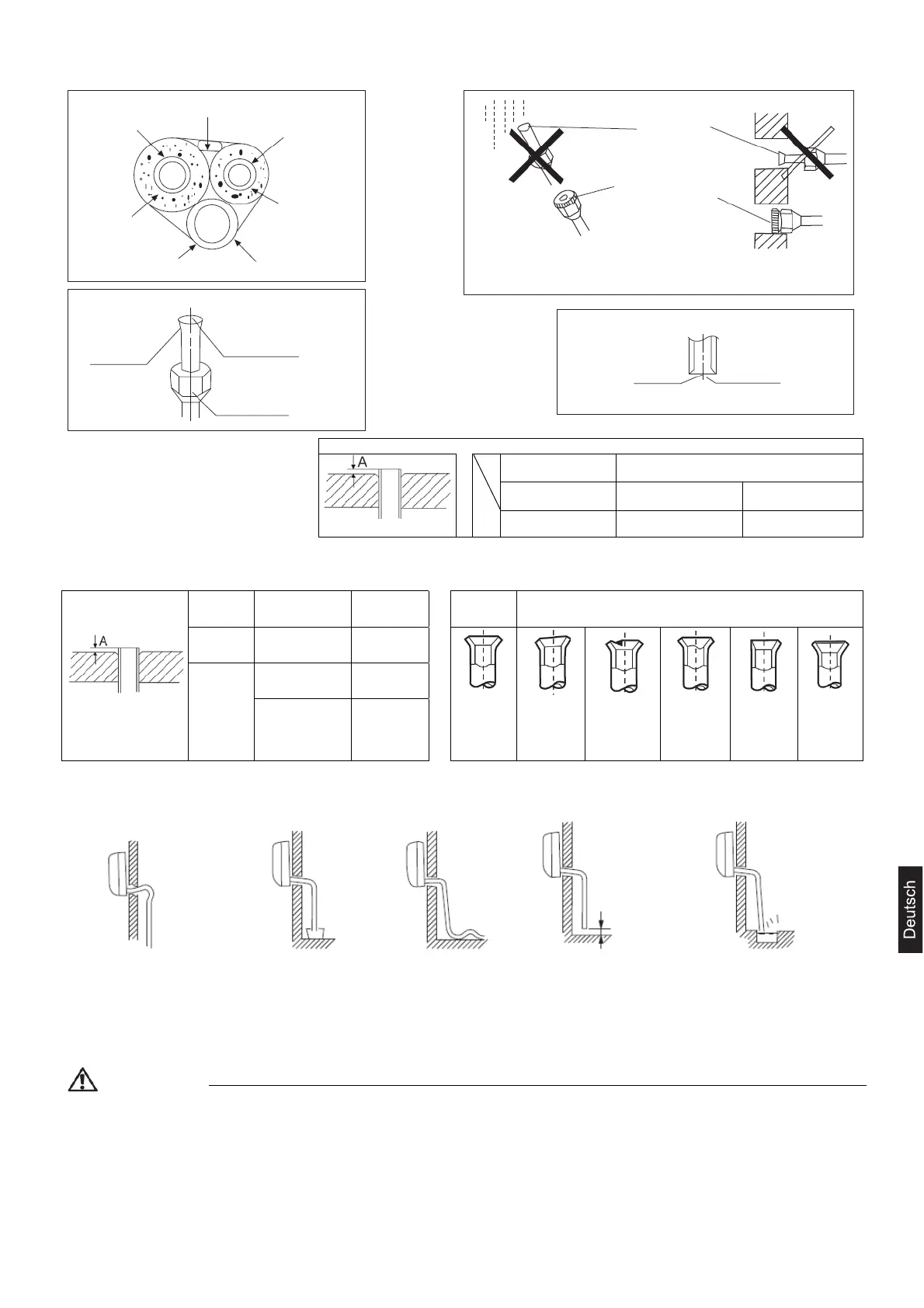 A

A

Deutsch