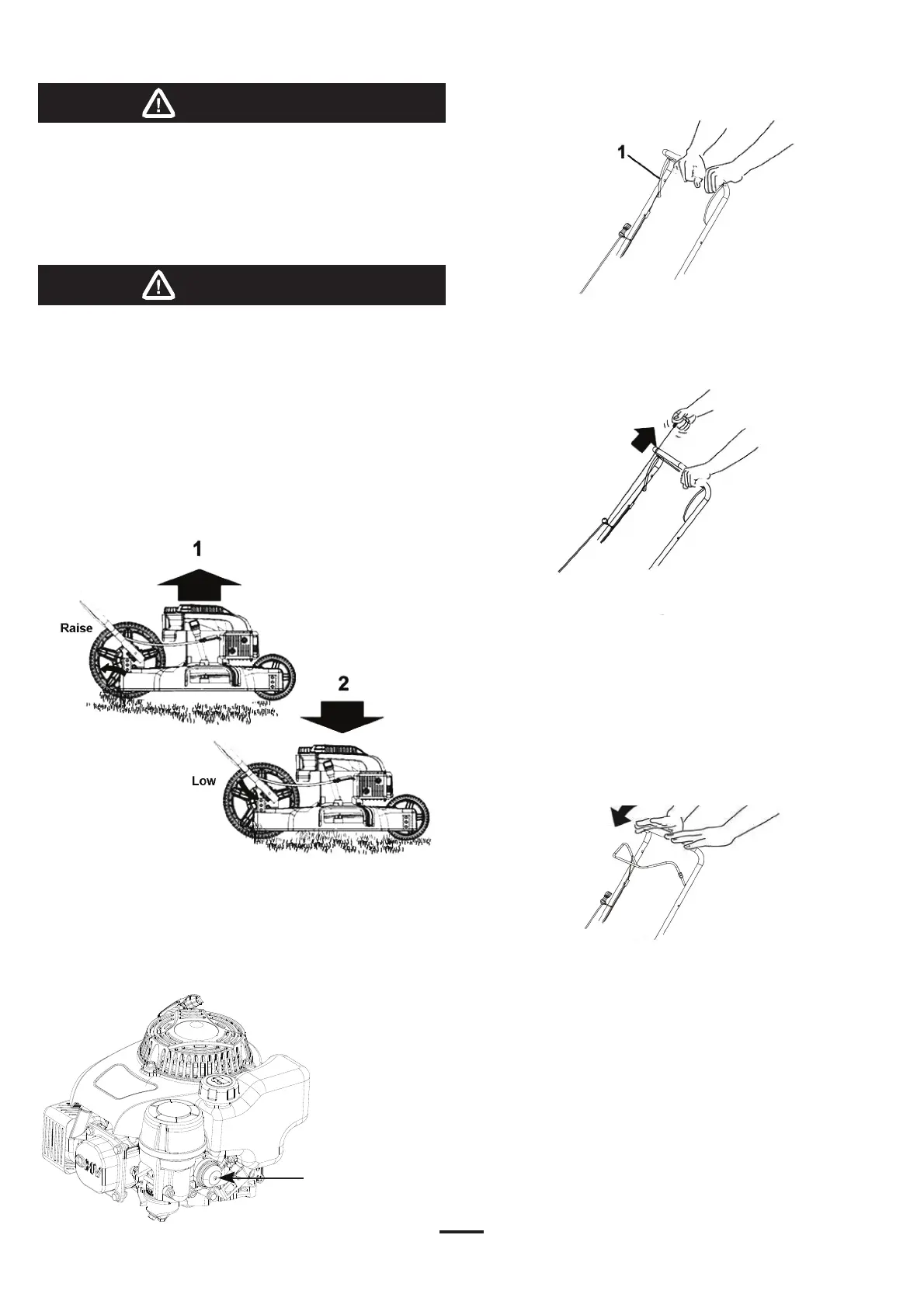 1

1

Raise

2

Low