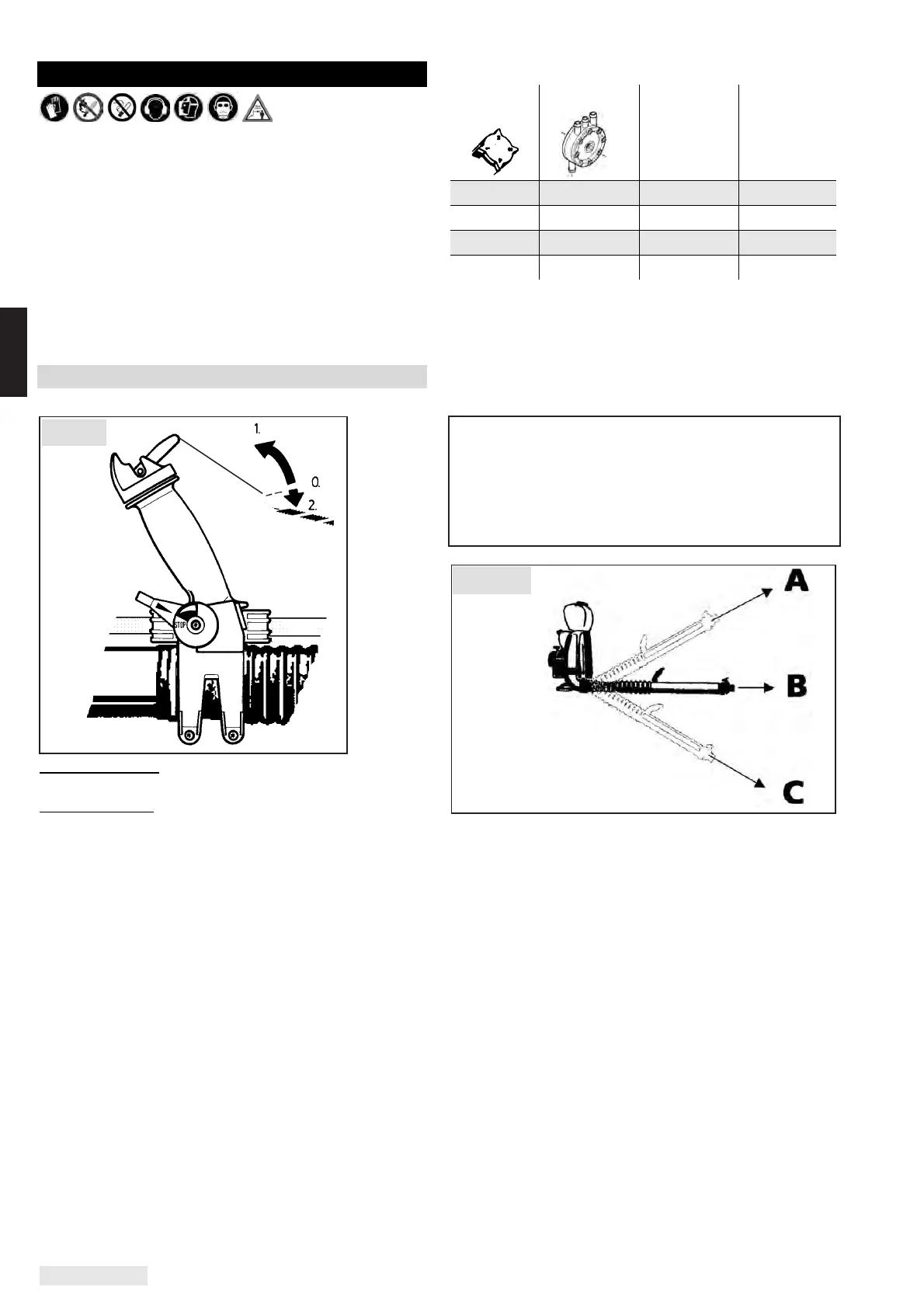 1.

0.

2.

STOP

A

B

C