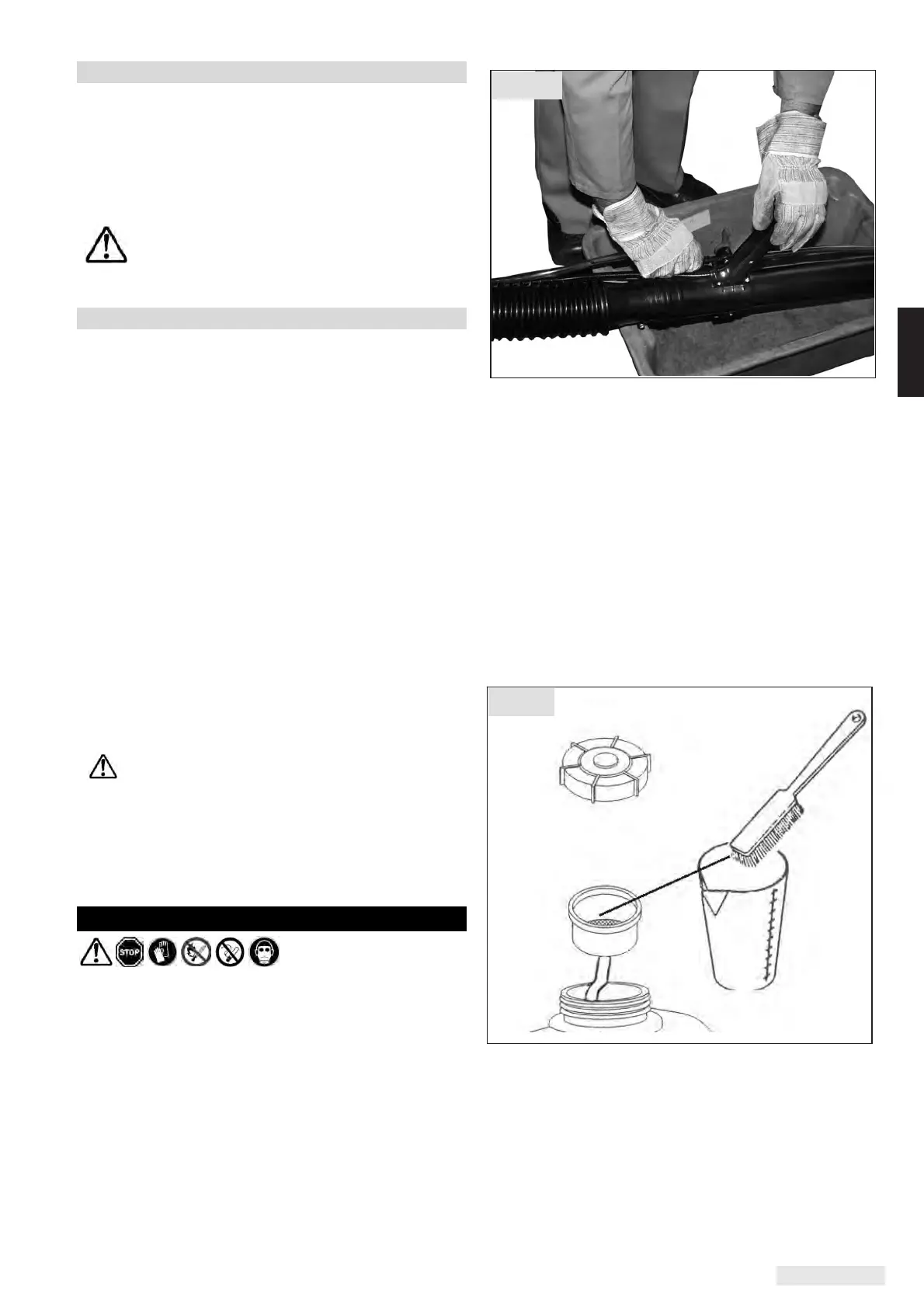 STOP