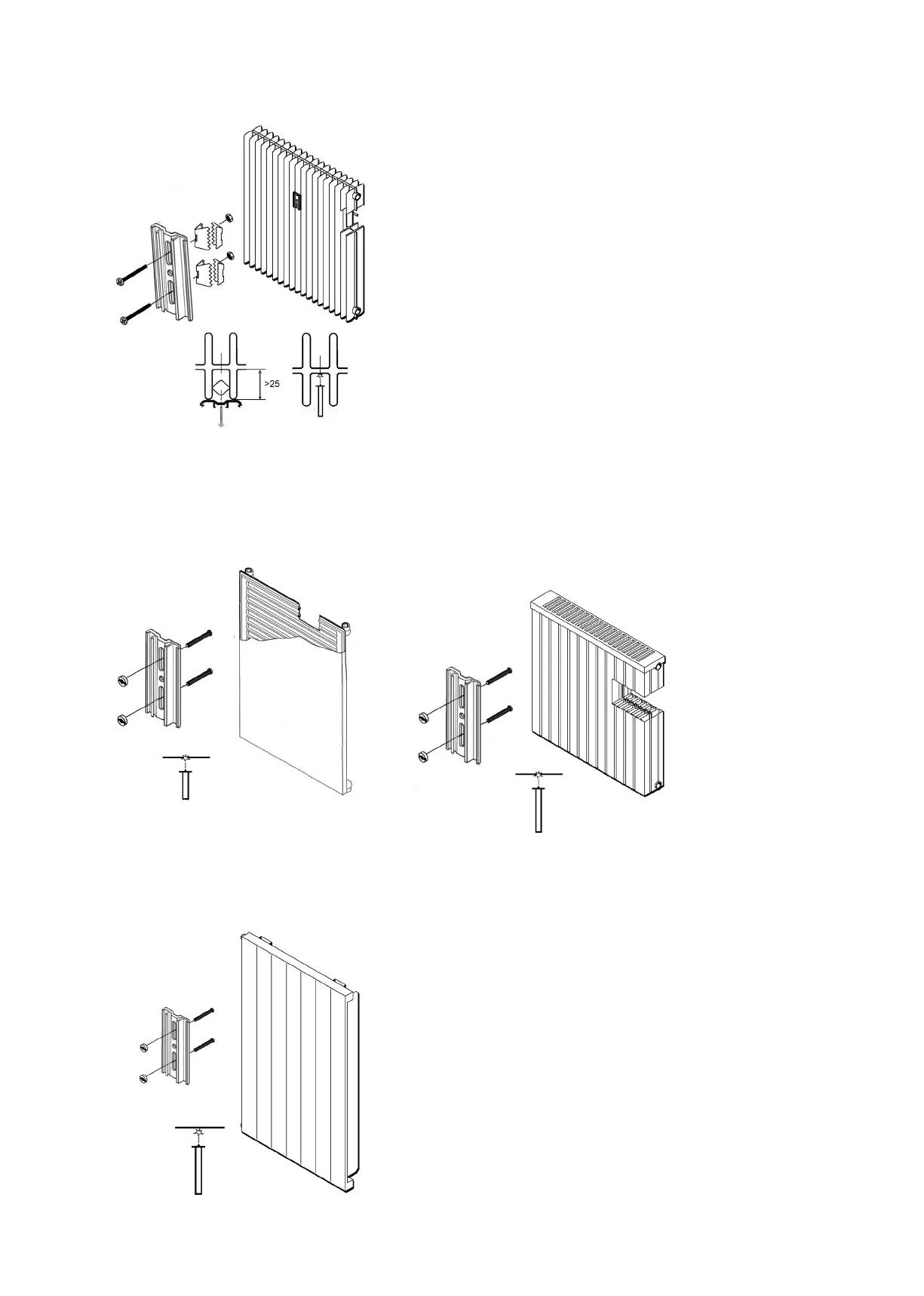 >25