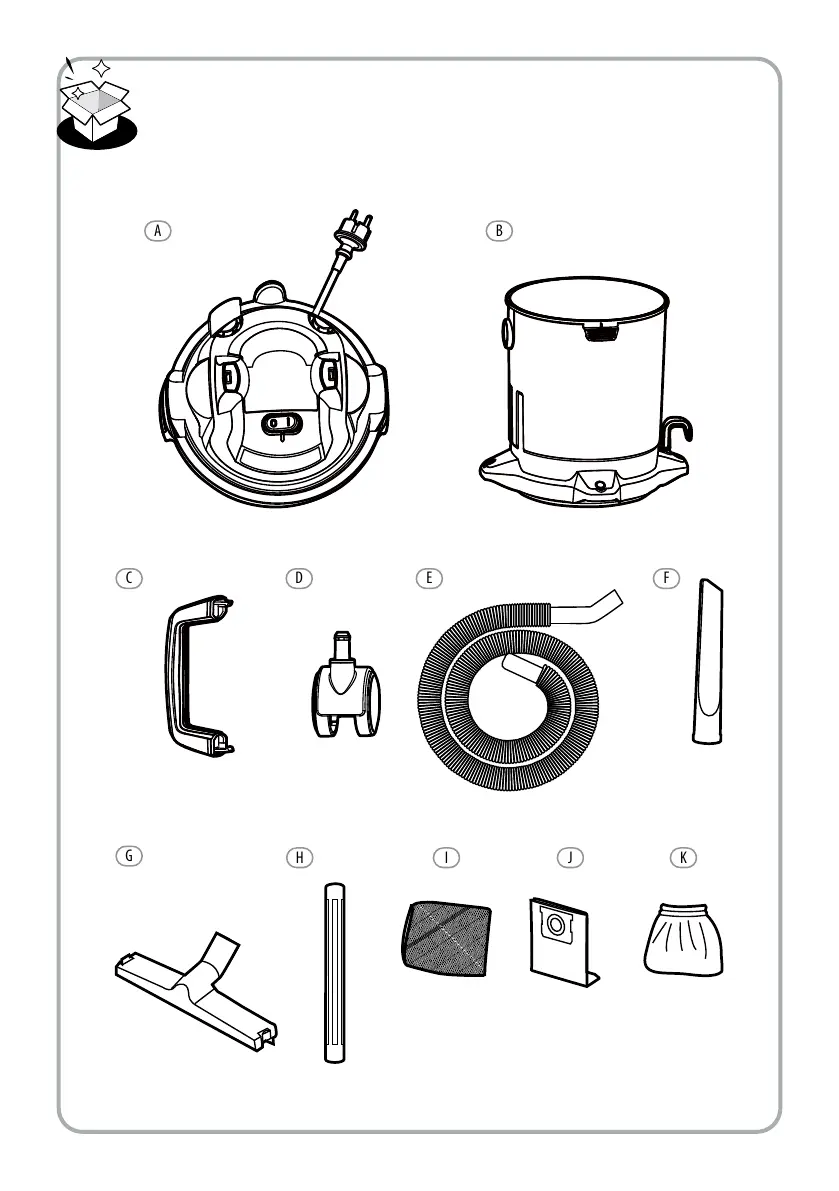 A

B

C

D

E

F

G

H

I

J

K