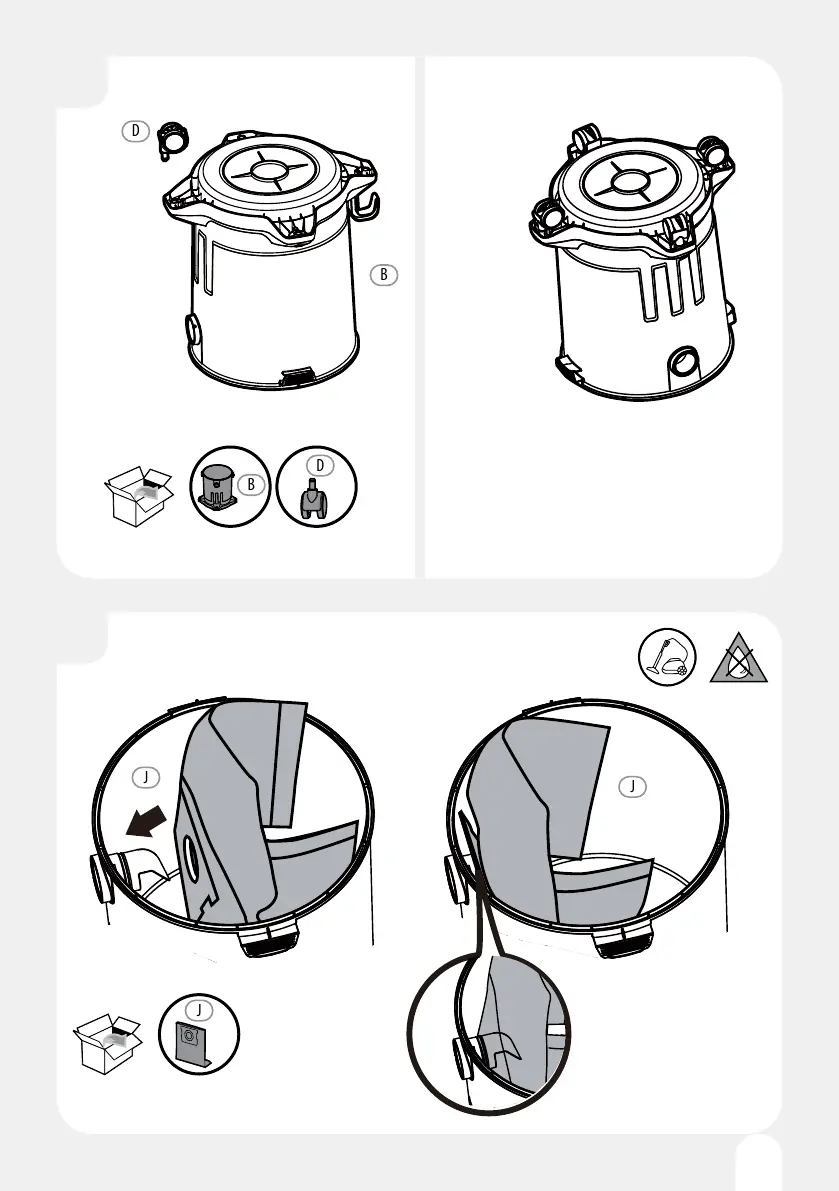 D
B
B
D
J
J
J