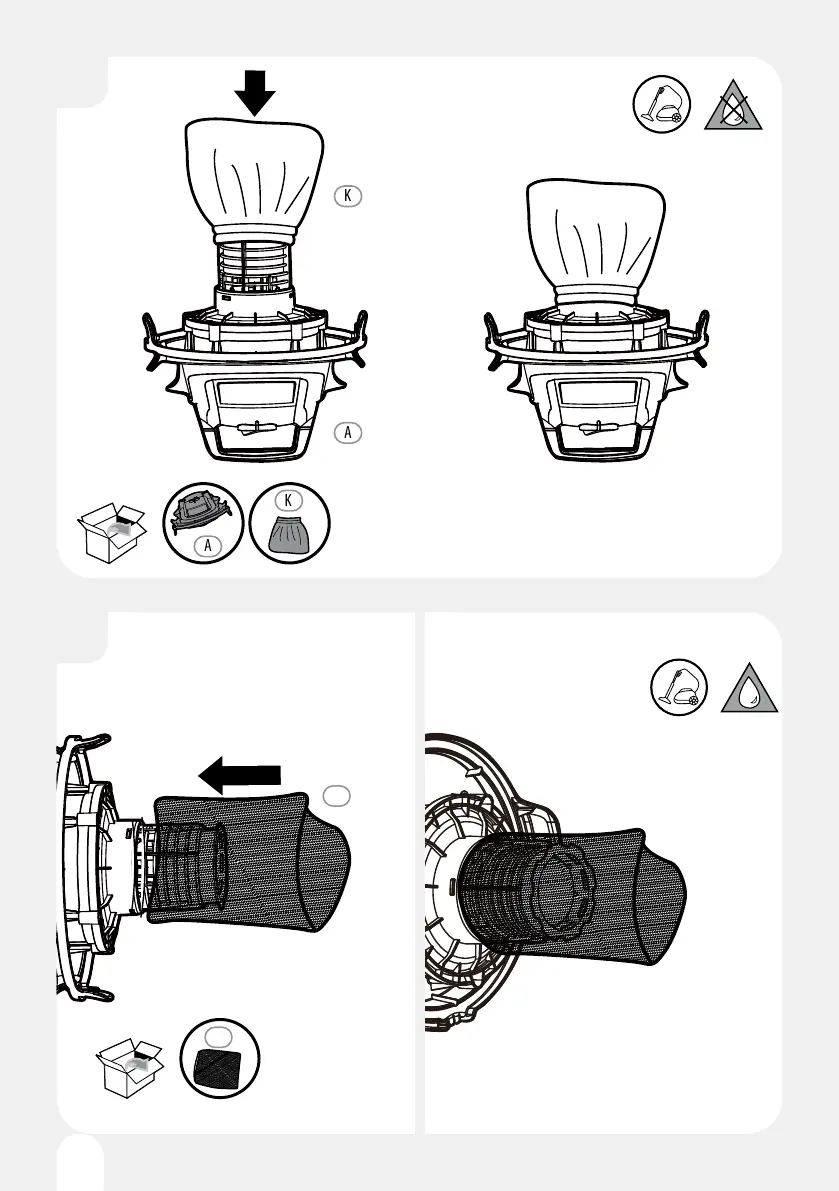 K

A

A

K