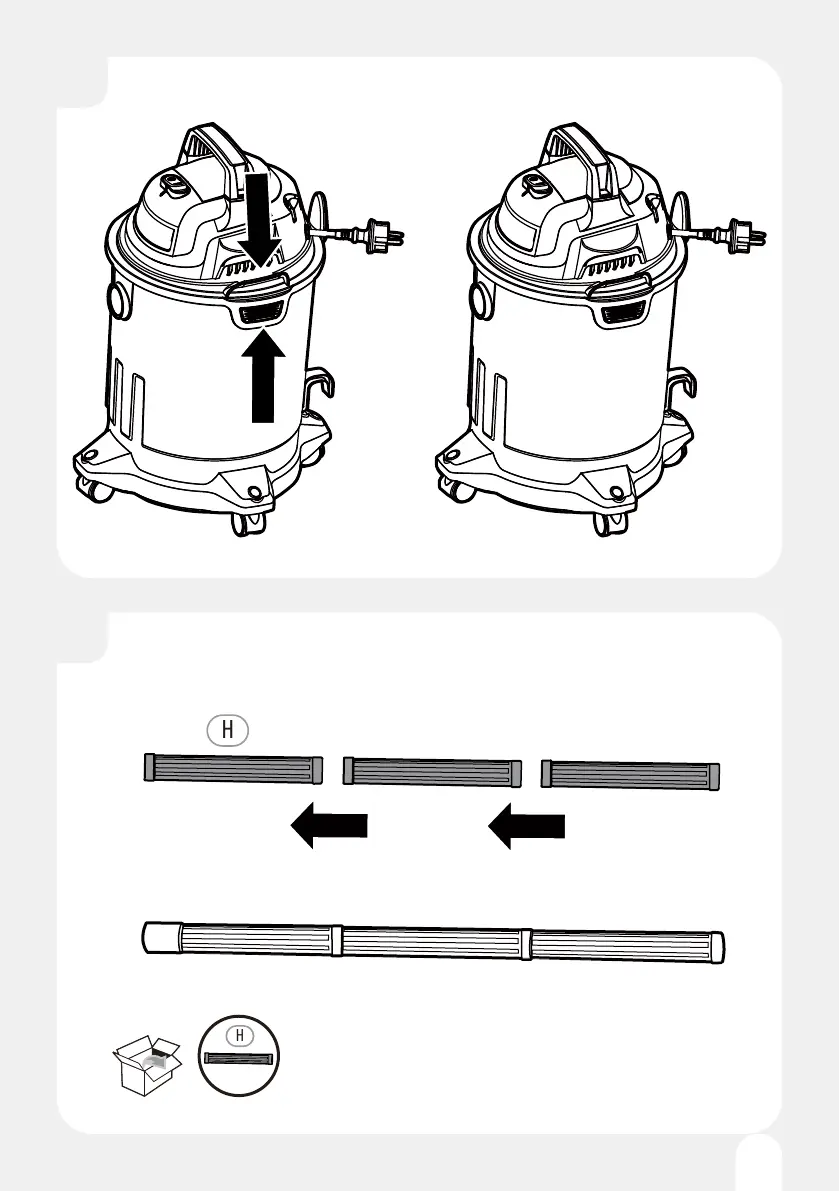 H

H