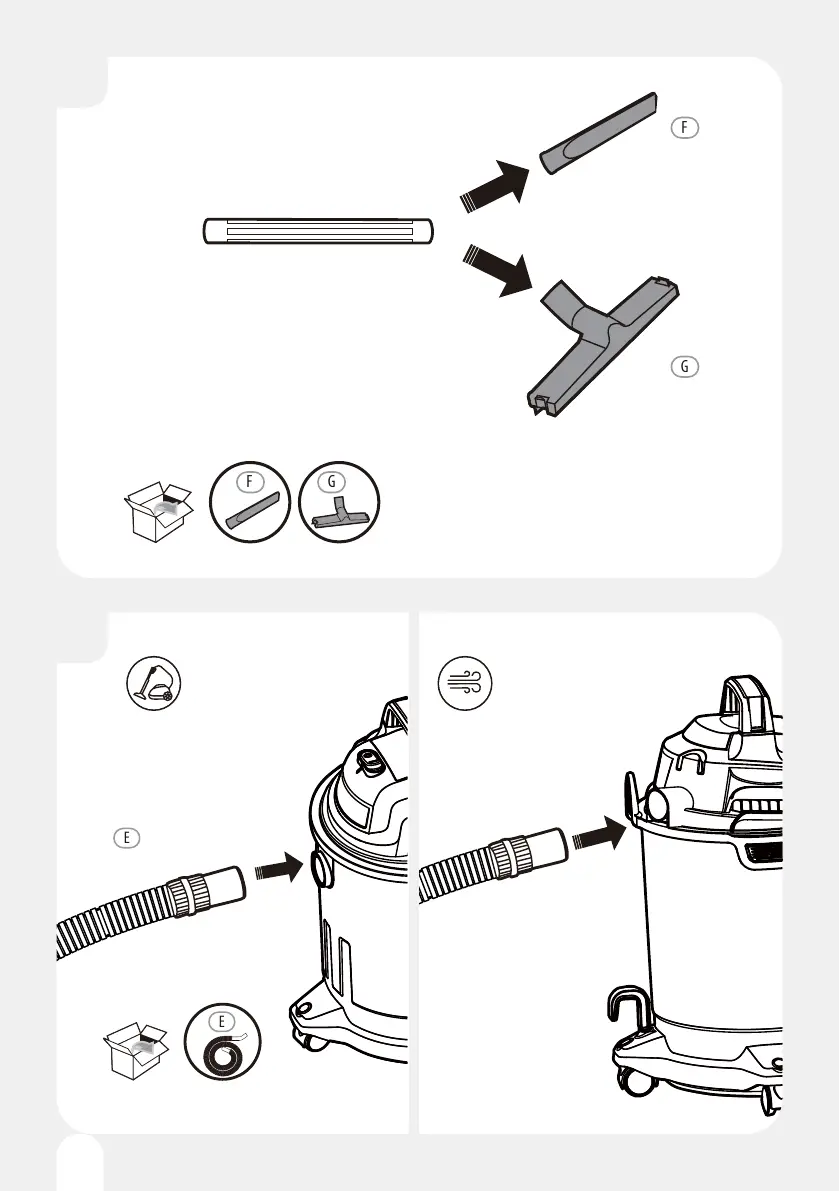 F

G

F

G

E

E