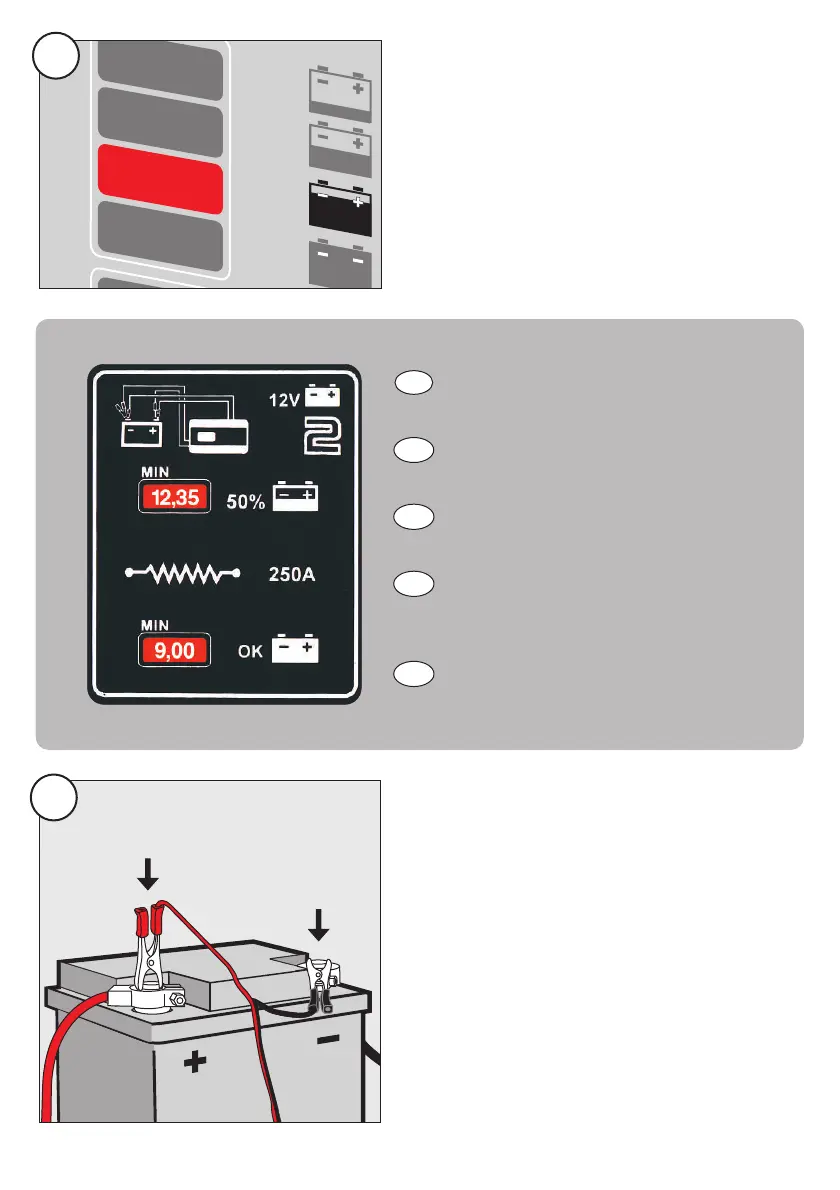 12V

2

MIN
12,35
50%

250A

MIN
9,00
OK