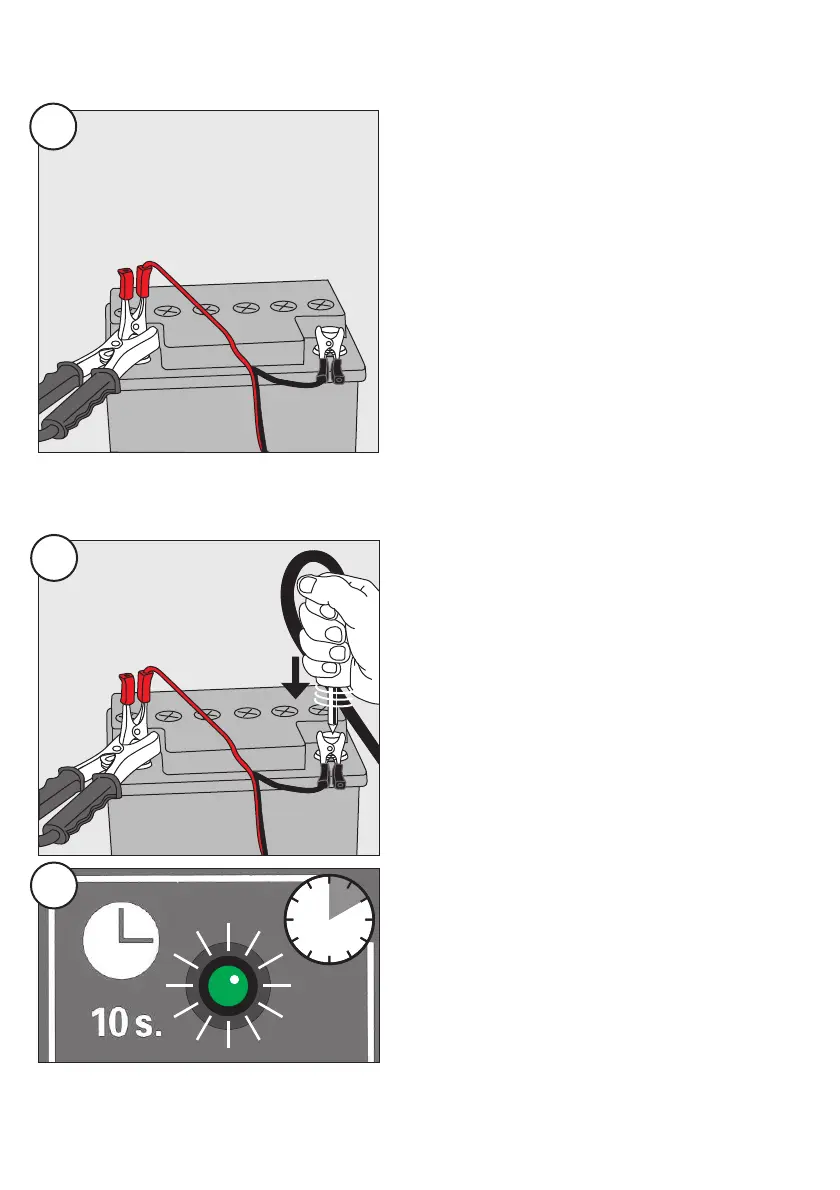 10 s.