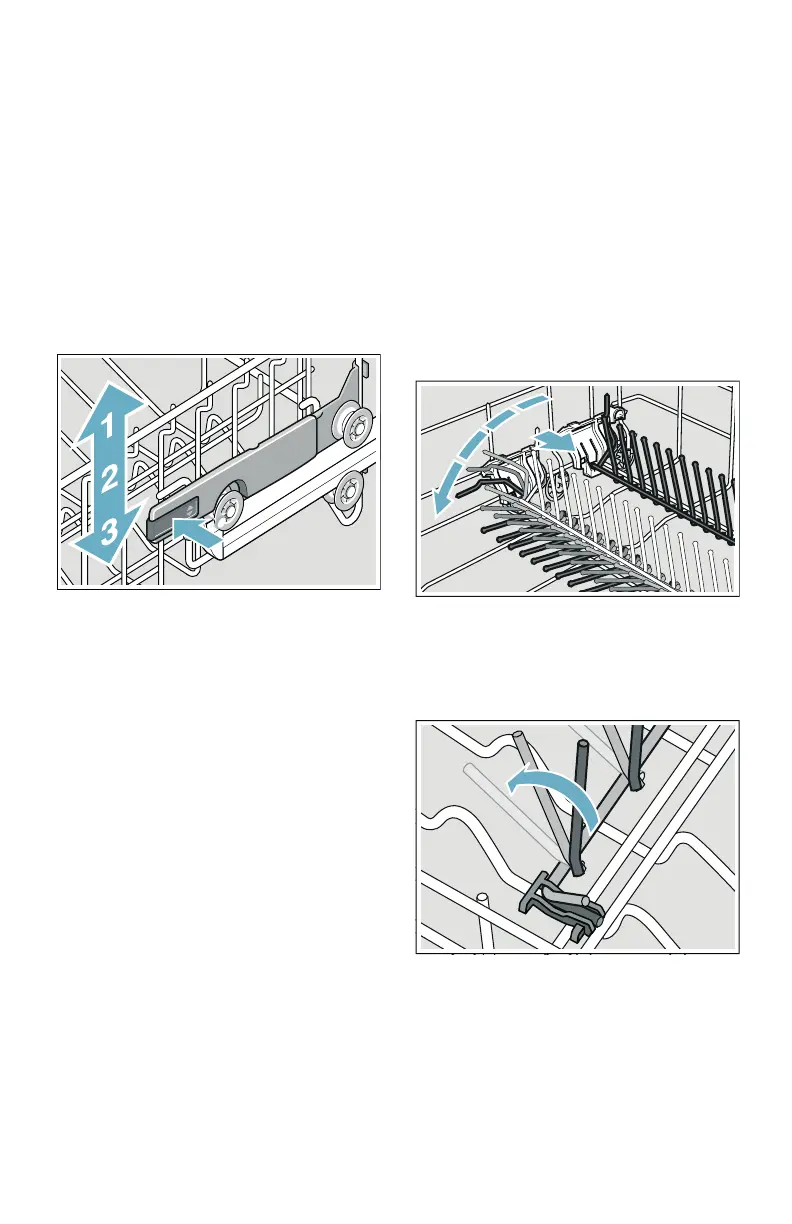 1
2
3