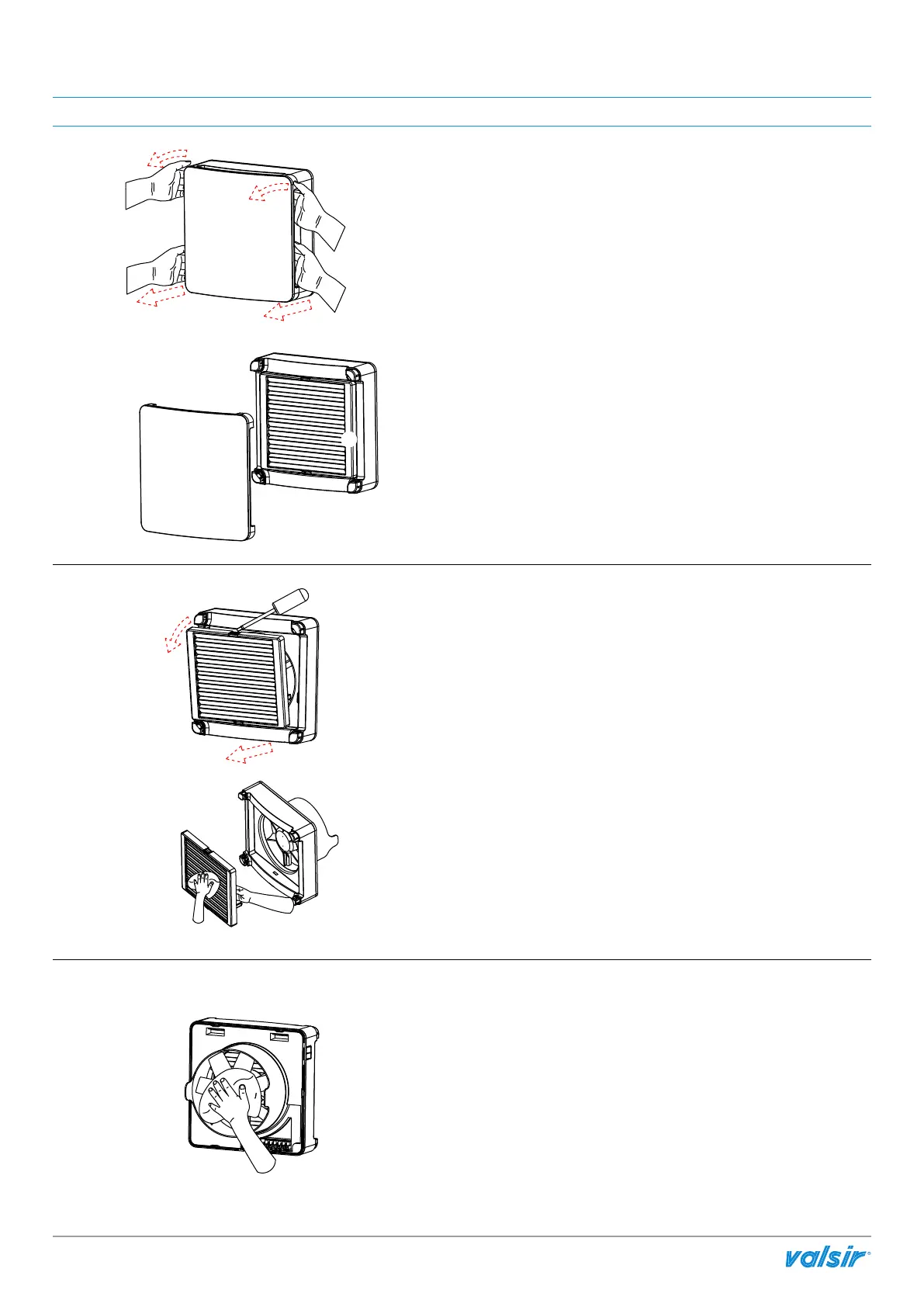 valsir®