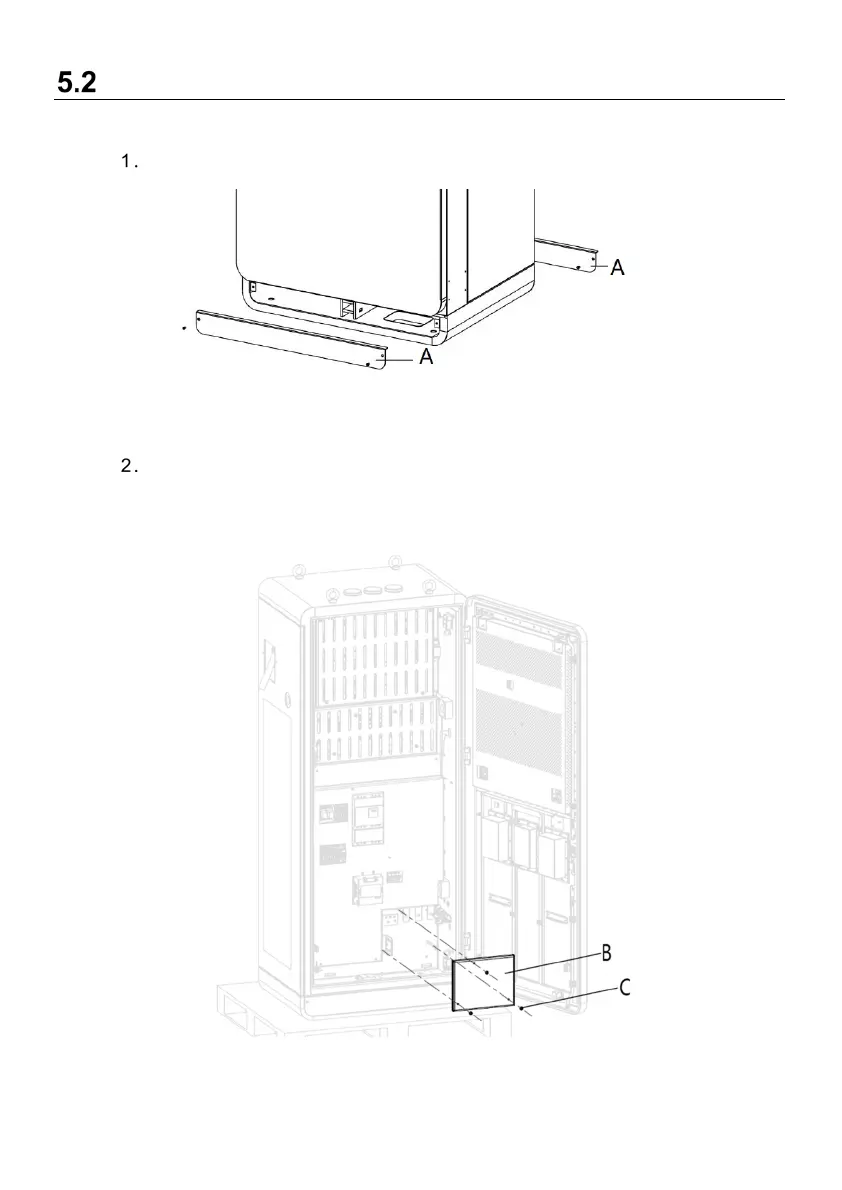 5.2

1.

A

A

2.

B

C