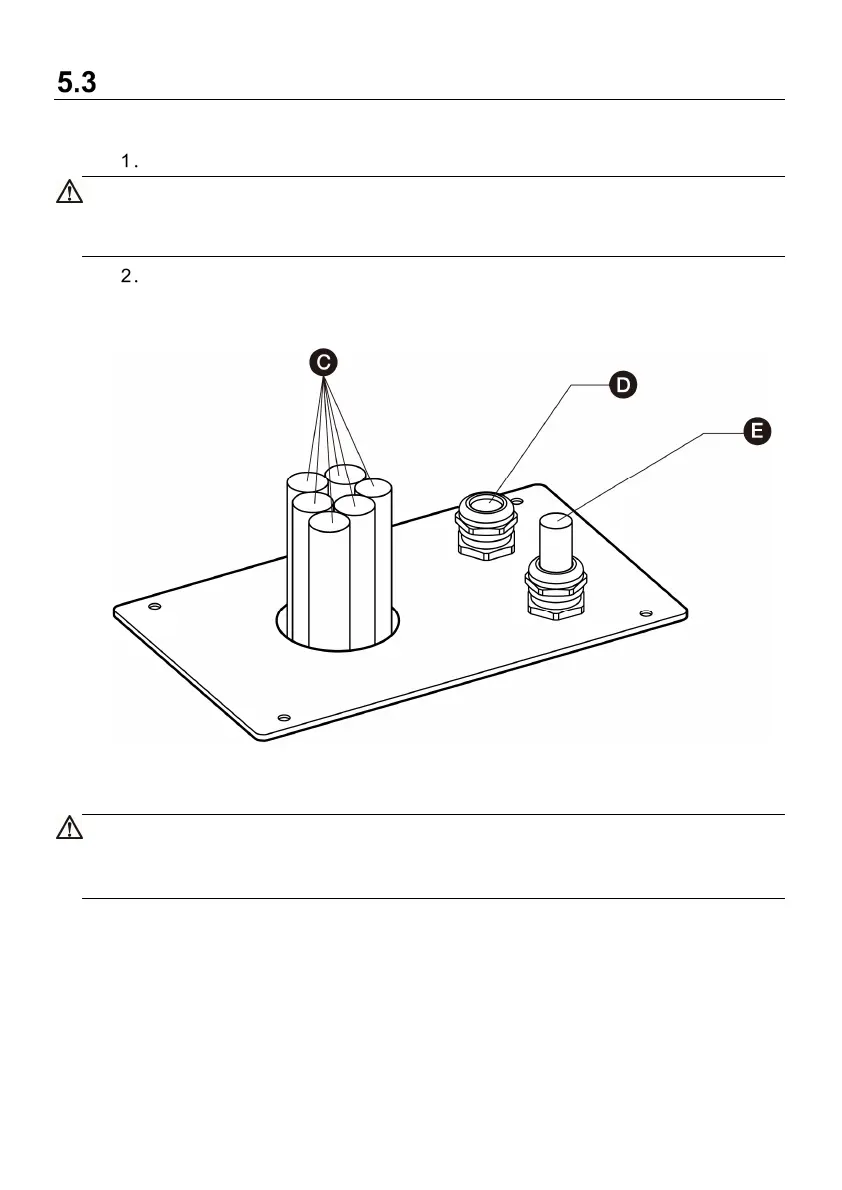 5.3

1.

2.

C

D

E