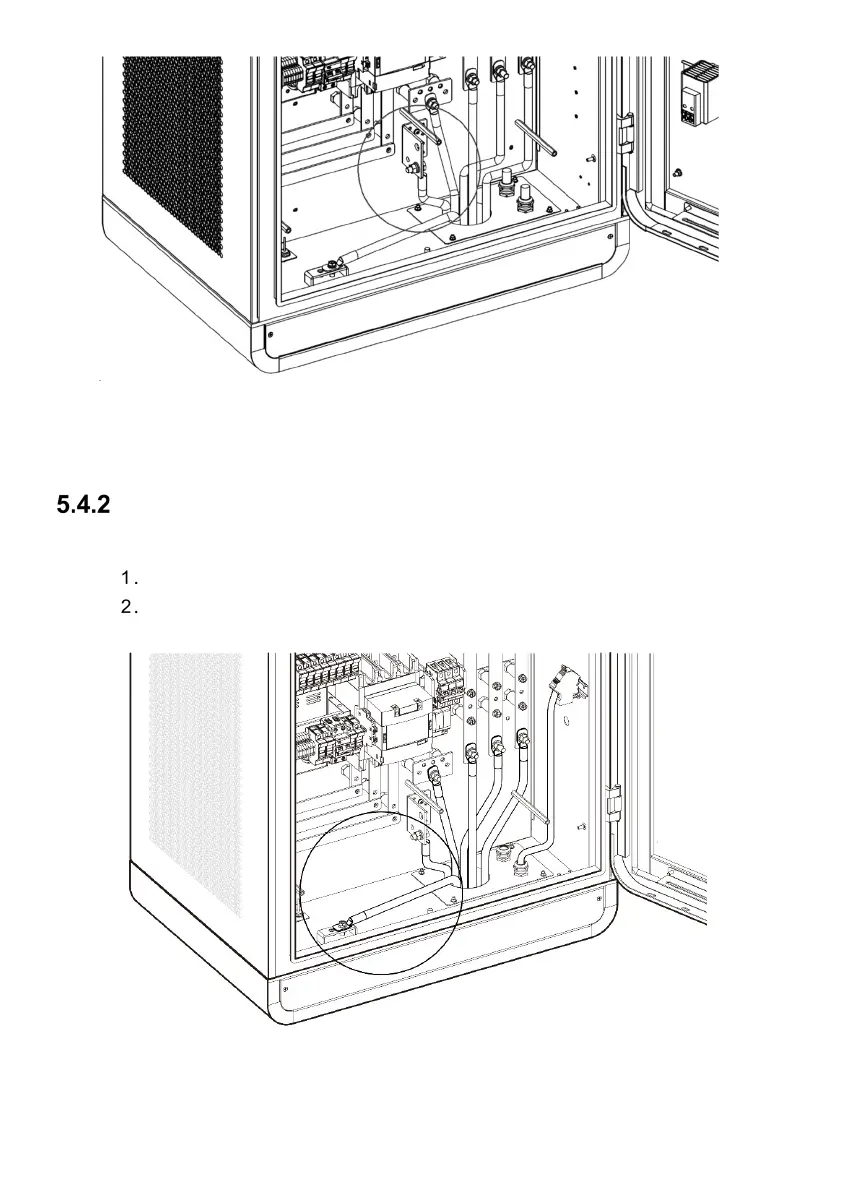 5.4.2

1.

2.