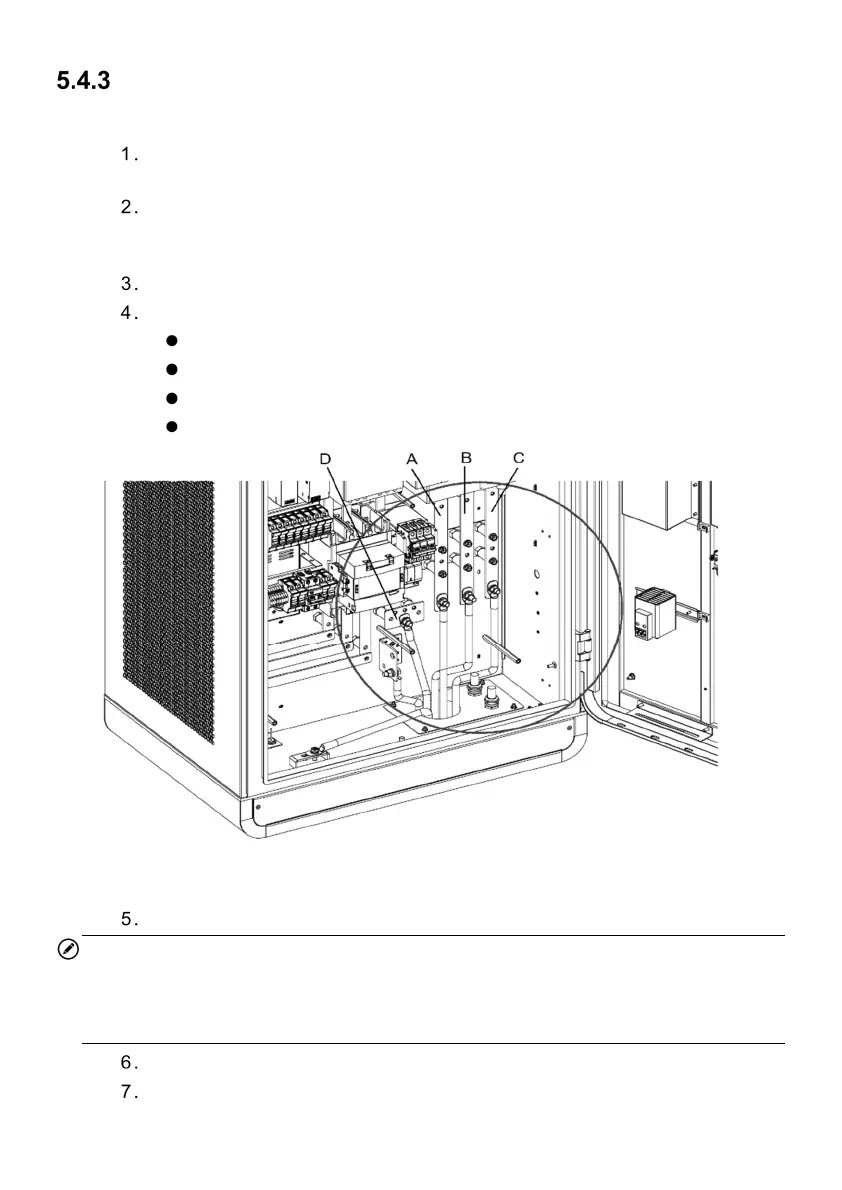 5.4.3

1.

2.

3.

4.

D A B C

5.

6.

7.