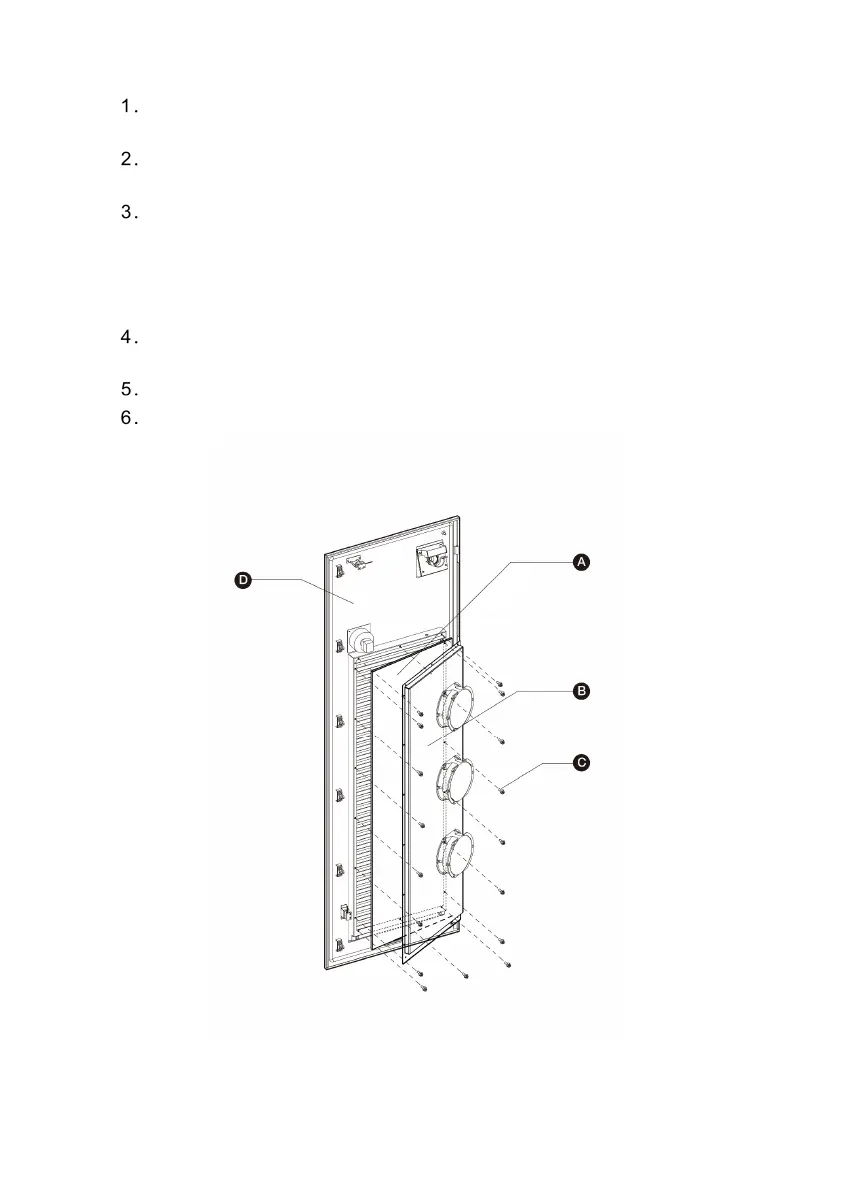 1.

2.

3.

4.

5.
6.

D
A
B
C