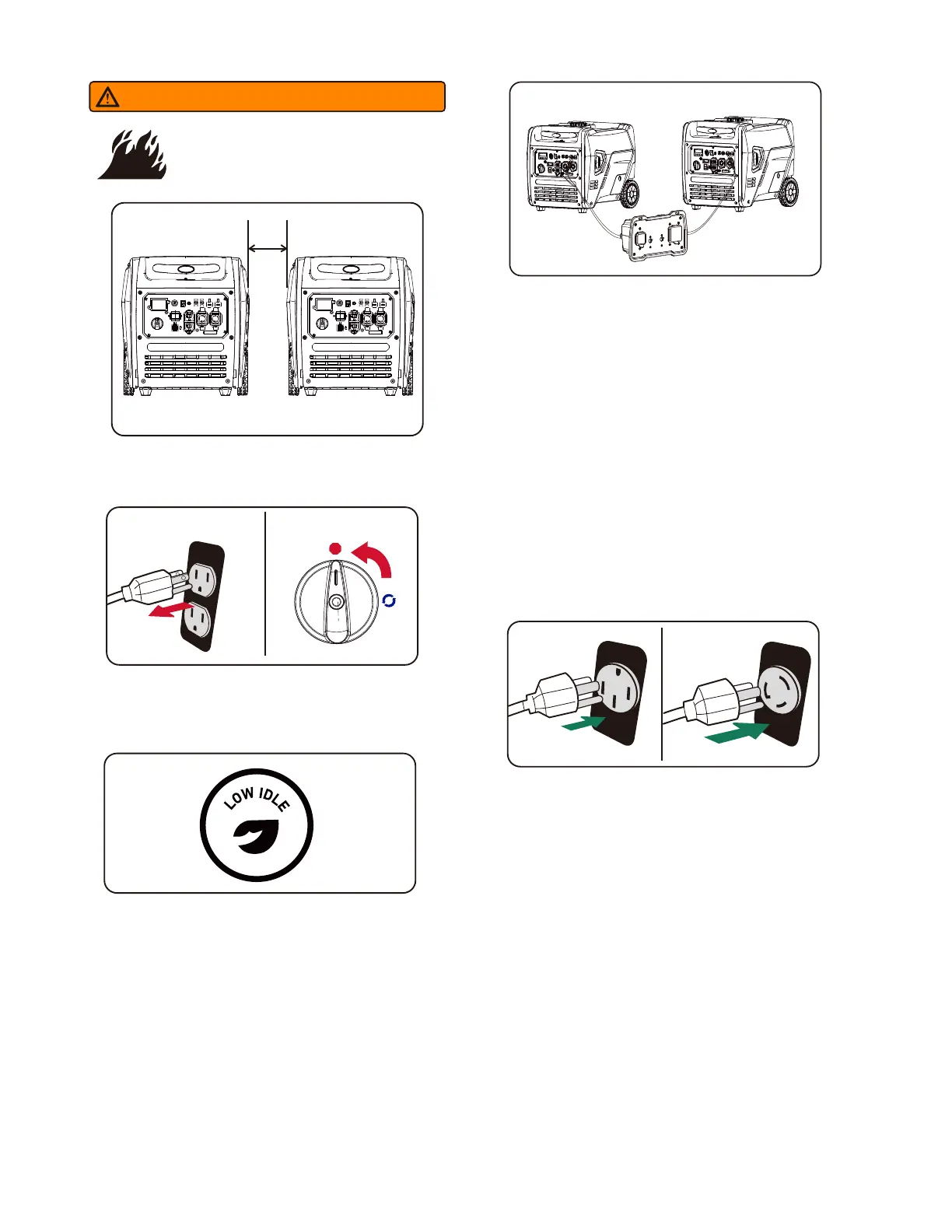 LOW IDLE