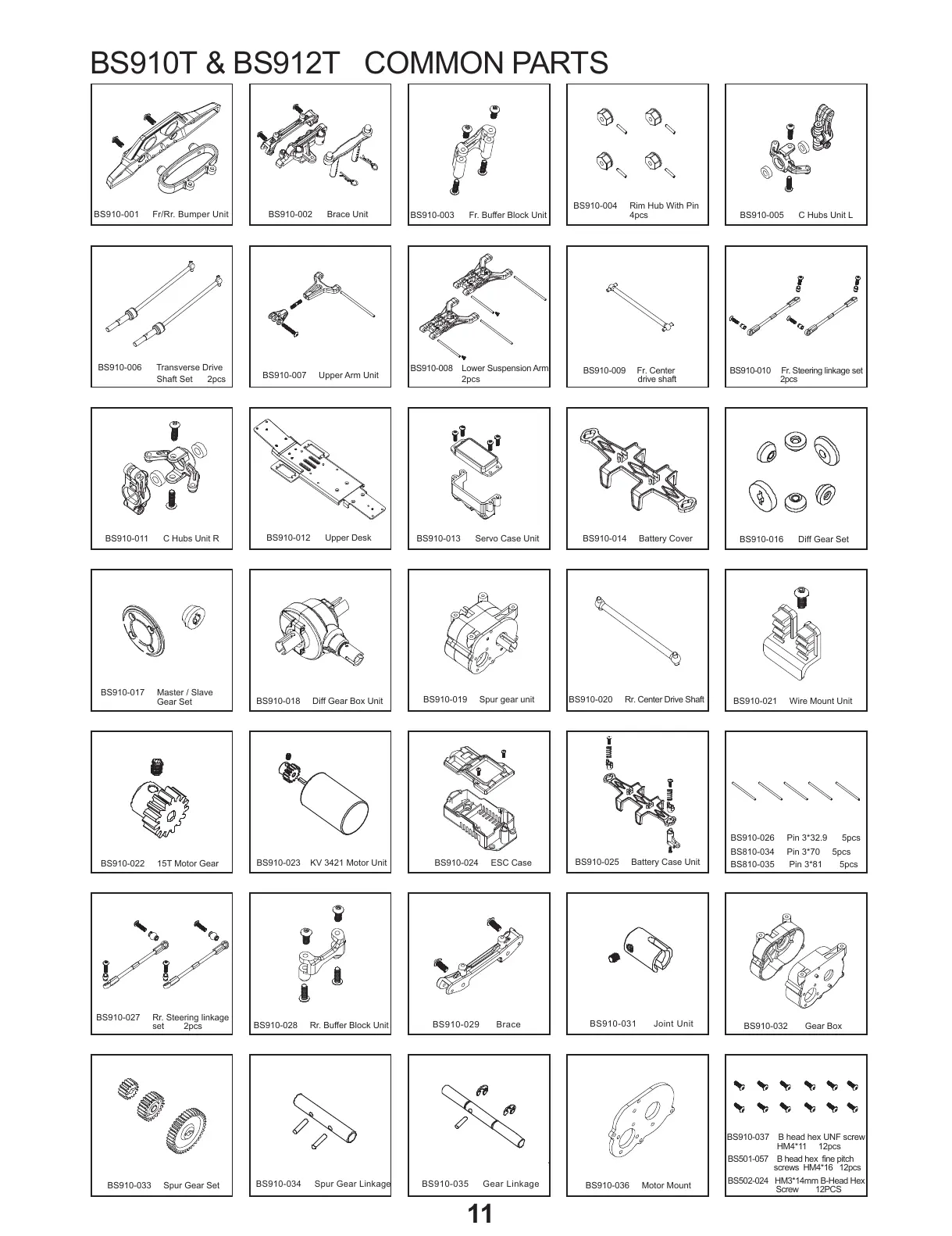 BS910T & BS912T COMMON PARTS

BS910-001 Fr/Rr. Bumper Unit

BS910-002 Brace Unit

BS910-003 Fr. Buffer Block Unit

BS910-004 Rim Hub With Pin 4pcs

BS910-005 C Hubs Unit L

BS910-006 Transverse Drive Shaft Set 2pcs

BS910-007 Upper Arm Unit

BS910-008 Lower Suspension Arm 2pcs

BS910-009 Fr. Center drive shaft

BS910-010 Fr. Steering linkage set 2pcs

BS910-011 C Hubs Unit R

BS910-012 Upper Desk

BS910-013 Servo Case Unit

BS910-014 Battery Cover

BS910-016 Diff Gear Set

BS910-017 Master / Slave Gear Set

BS910-018 Diff Gear Box Unit

BS910-019 Spur gear unit

BS910-020 Rr. Center Drive Shaft

BS910-021 Wire Mount Unit

BS910-022 15T Motor Gear

BS910-023 KV 3421 Motor Unit

BS910-024 ESC Case

BS910-025 Battery Case Unit

BS910-026 Pin 3*32.9 5pcs
BS810-034 Pin 3*70 5pcs
BS810-035 Pin 3*81 5pcs

BS910-027 Rr. Steering linkage set 2pcs

BS910-028 Rr. Buffer Block Unit

BS910-029 Brace

BS910-031 Joint Unit

BS910-032 Gear Box

BS910-033 Spur Gear Set

BS910-034 Spur Gear Linkage

BS910-035 Gear Linkage

BS910-036 Motor Mount

BS910-037 B head hex UNF screw HM4*11 12pcs
BS501-057 B head hex fine pitch screws HM4*16 12pcs
BS502-024 HM3*14mm B-Head Hex Screw 12PCS

11