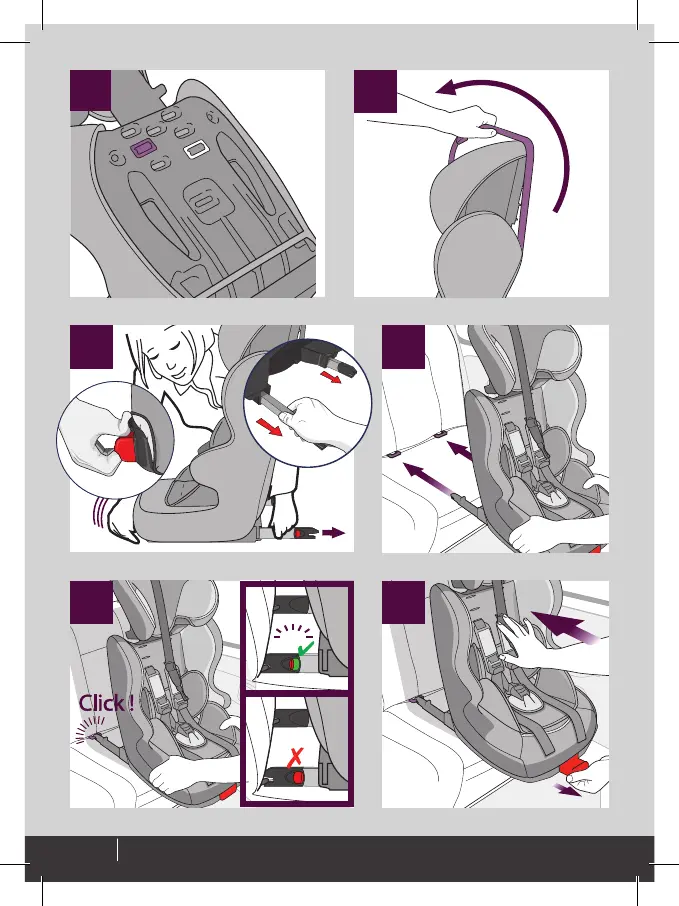 Click !