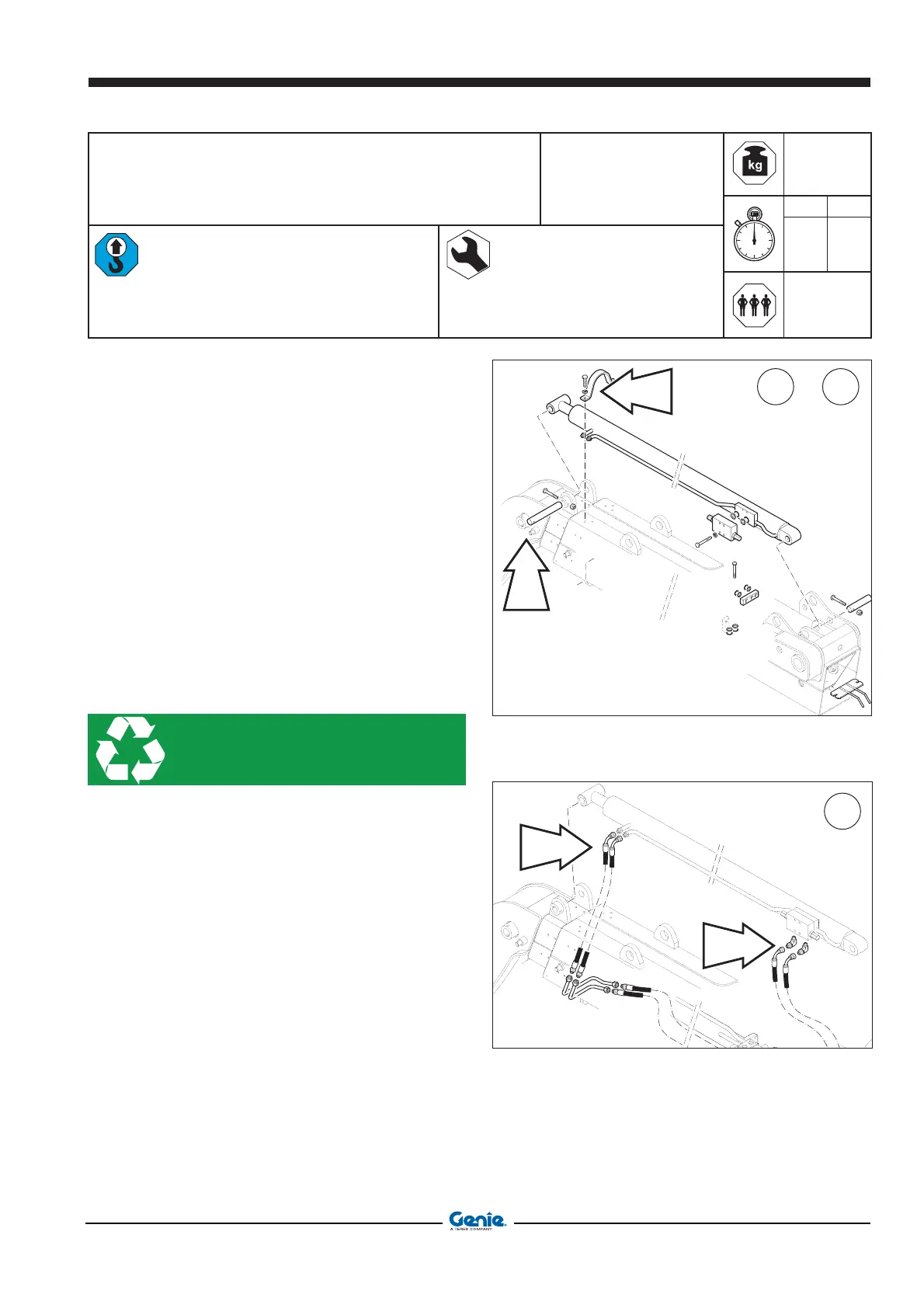 kg

Genie
A TEREX COMPANY