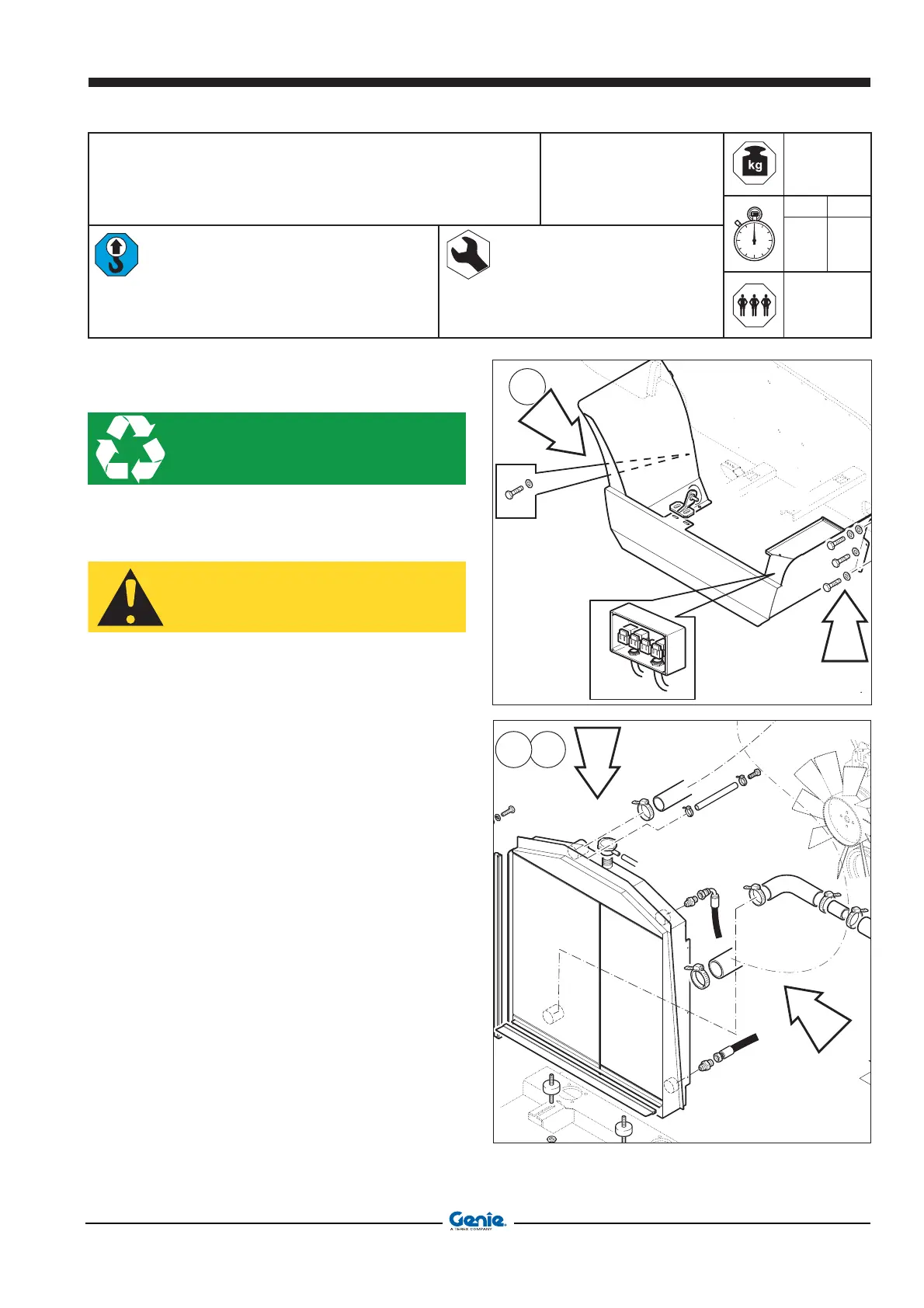 kg

Genie
A TEREX COMPANY