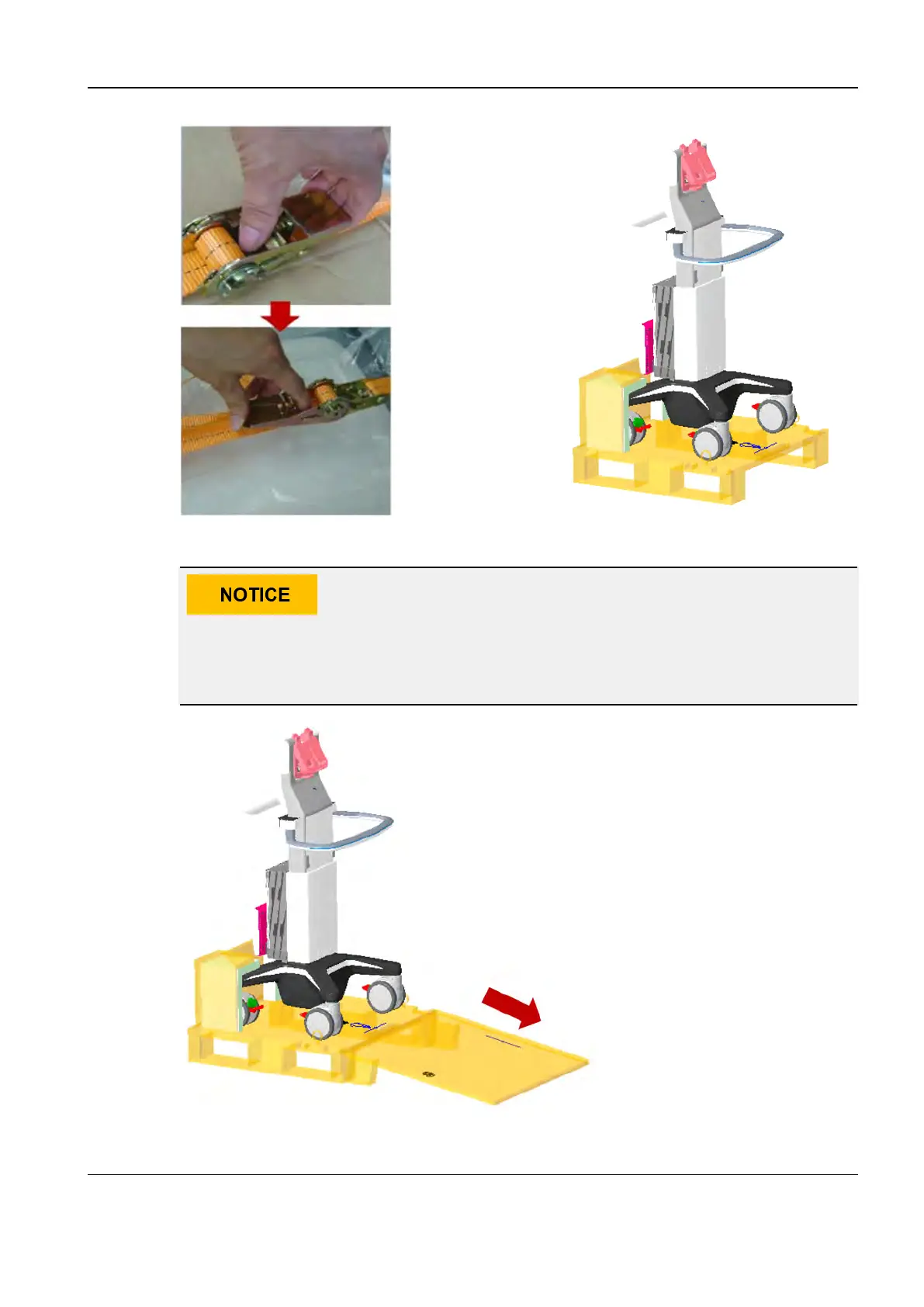 NOTICE