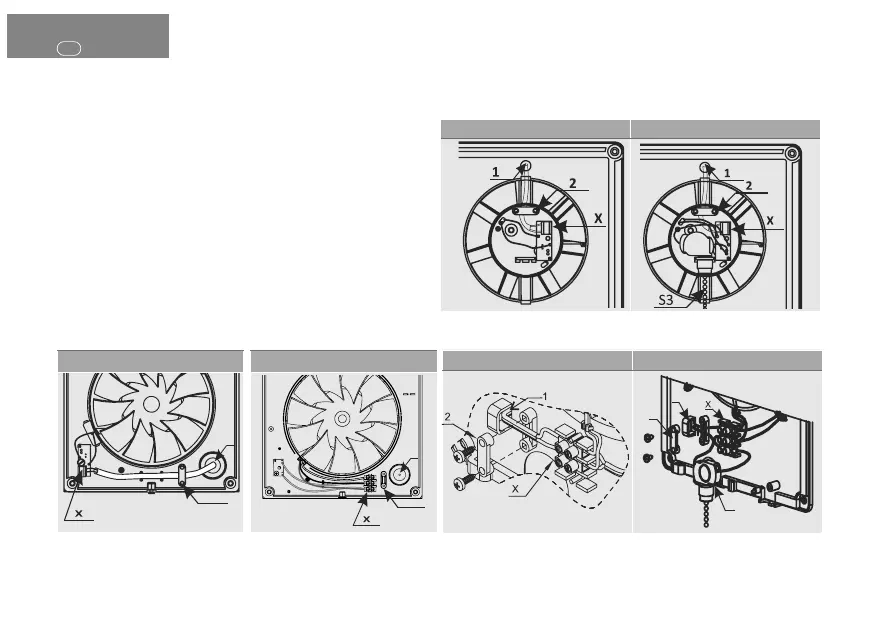 1
2
X

1
2
X
S3

x

x

1
2
X

X