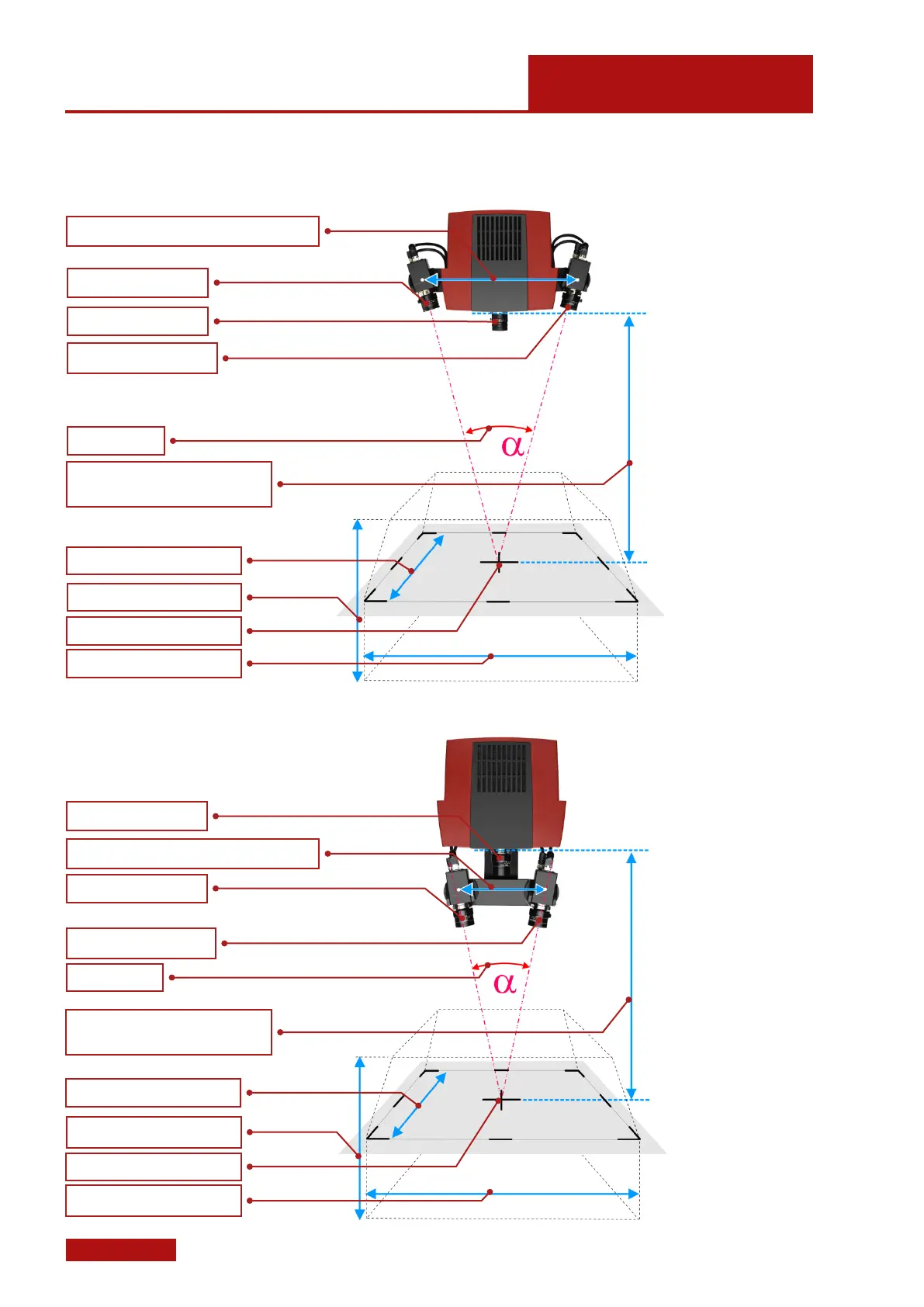 α

α