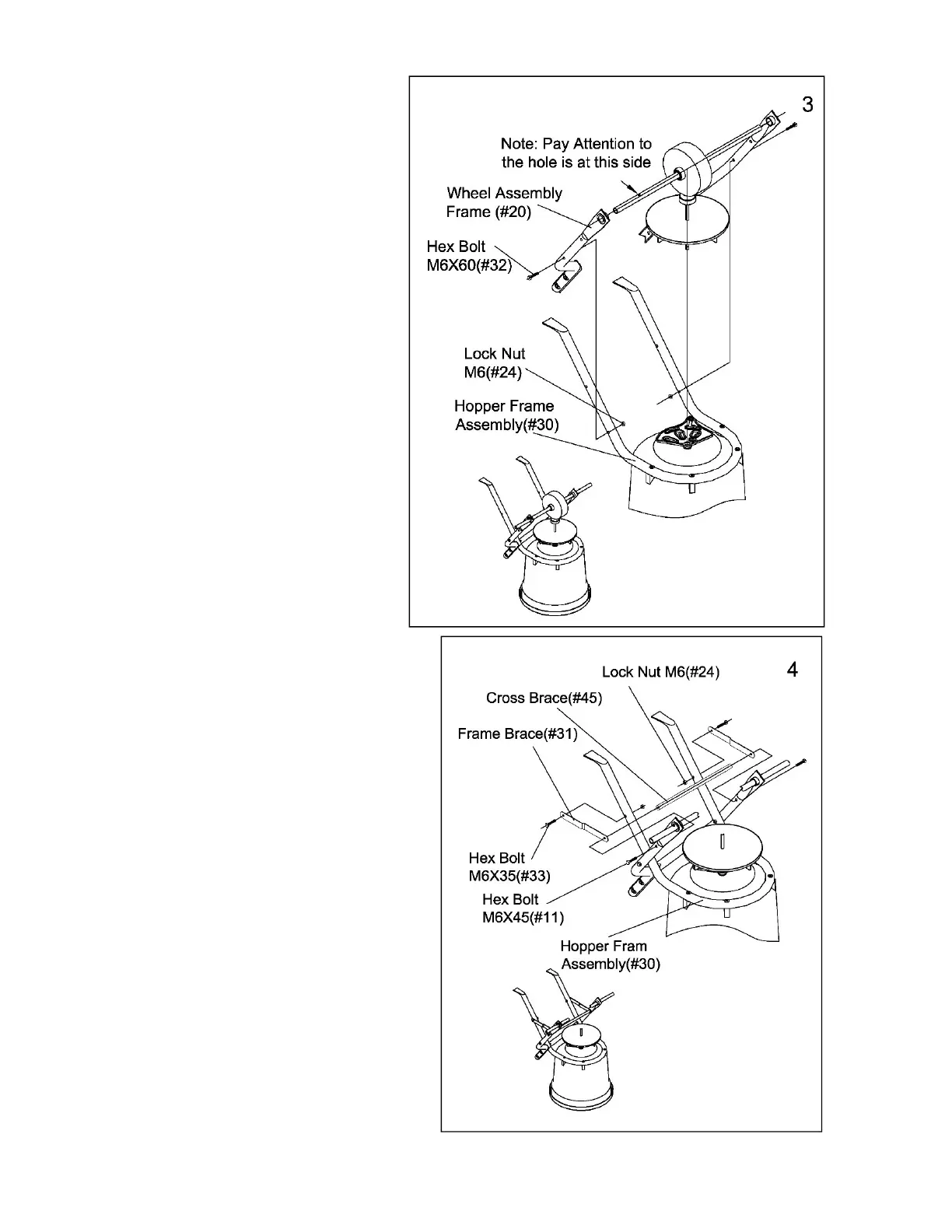 3

Note: Pay Attention to the hole is at this side

Wheel Assembly Frame (#20)

Hex Bolt M6X60(#32)

Lock Nut M6(#24)

Hopper Frame Assembly(#30)

4

Lock Nut M6(#24)

Cross Brace(#45)

Frame Brace(#31)

Hex Bolt M6X35(#33)

Hex Bolt M6X45(#11)

Hopper Fram Assembly(#30)