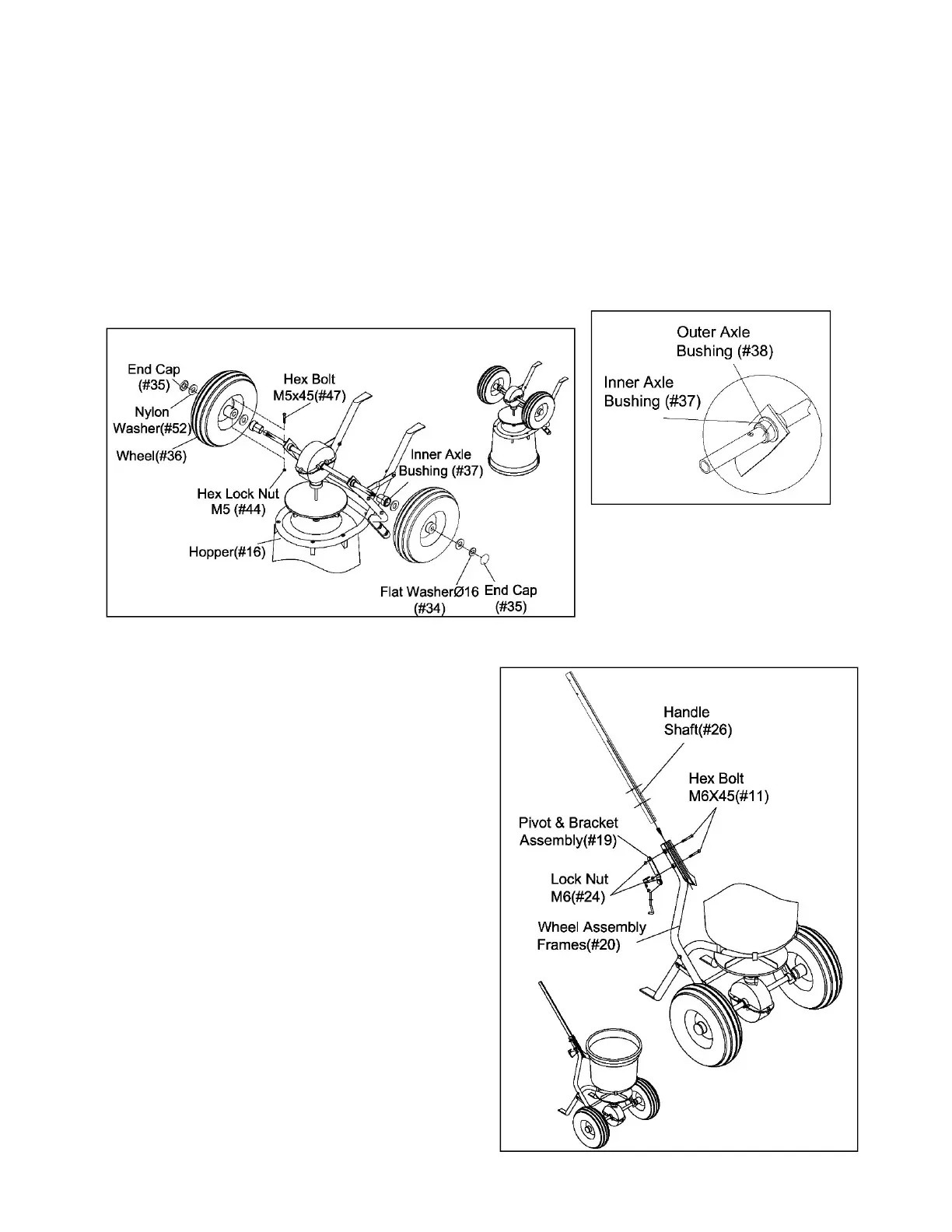 End Cap (#35)

Nylon Washer(#52)

Wheel(#36)

Hex Bolt M5x45(#47)

Hex Lock Nut M5 (#44)

Hopper(#16)

Inner Axle Bushing (#37)

Flat WasherØ16 (#34)

End Cap (#35)

Outer Axle Bushing (#38)

Inner Axle Bushing (#37)

Handle Shaft(#26)

Hex Bolt M6X45(#11)

Pivot & Bracket Assembly(#19)

Lock Nut M6(#24)

Wheel Assembly Frames(#20)