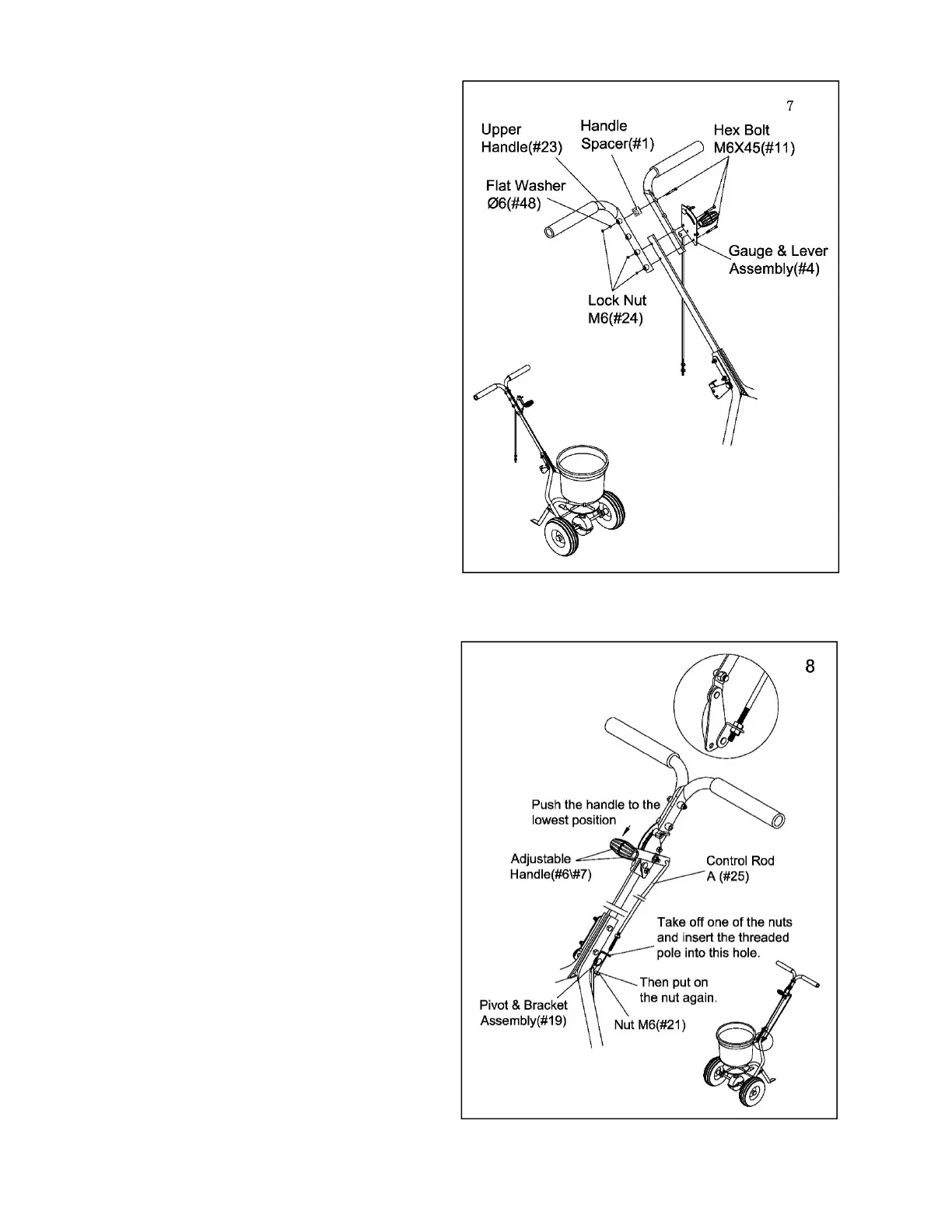 7

Upper Handle(#23)

Handle Spacer(#1)

Hex Bolt M6X45(#11)

Flat Washer Ø6(#48)

Gauge & Lever Assembly(#4)

Lock Nut M6(#24)

8

Push the handle to the lowest position

Adjustable Handle(#6\#7)

Control Rod A (#25)

Take off one of the nuts and insert the threaded pole into this hole.

Then put on the nut again.

Pivot & Bracket Assembly(#19)

Nut M6(#21)