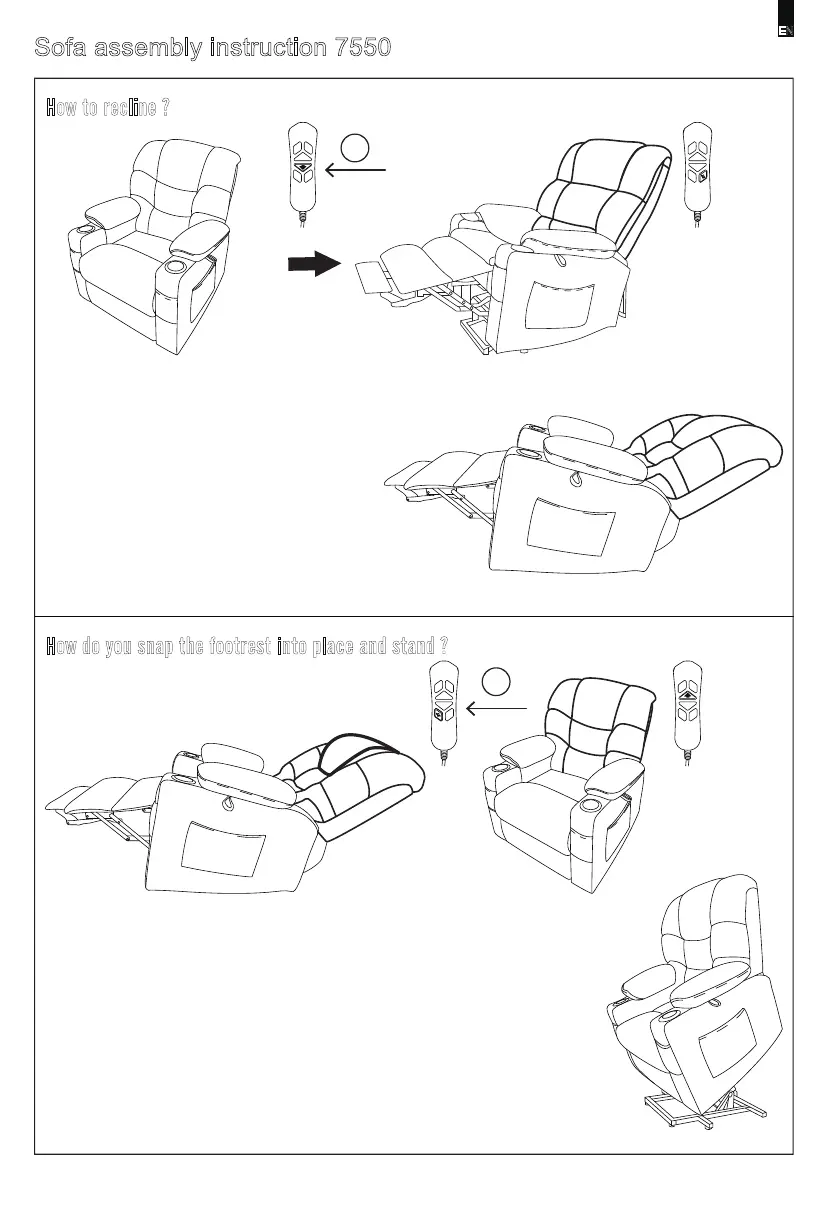 EN

Sofa assembly instruction 7550

How to recline ?

How do you snap the footrest into place and stand ?