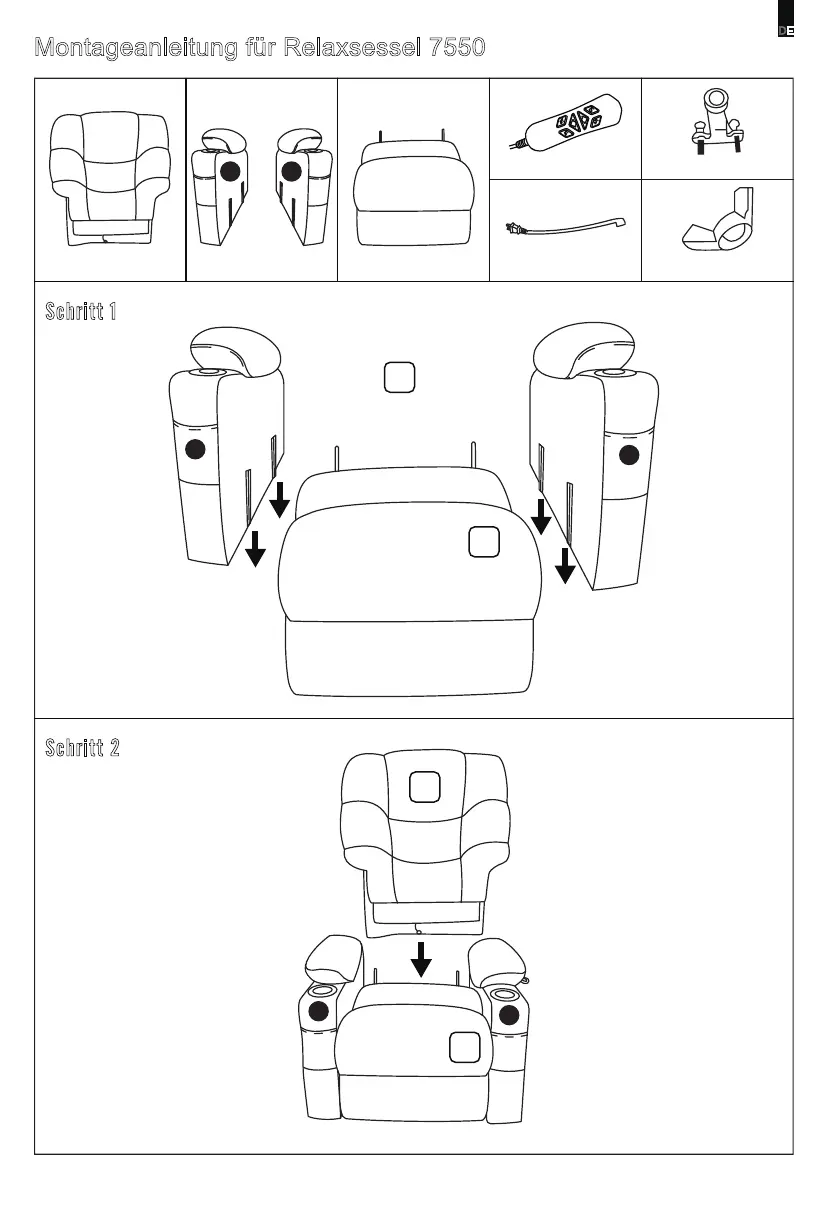 DE

Montageanleitung für Relaxsessel 7550

Schritt 1

Schritt 2