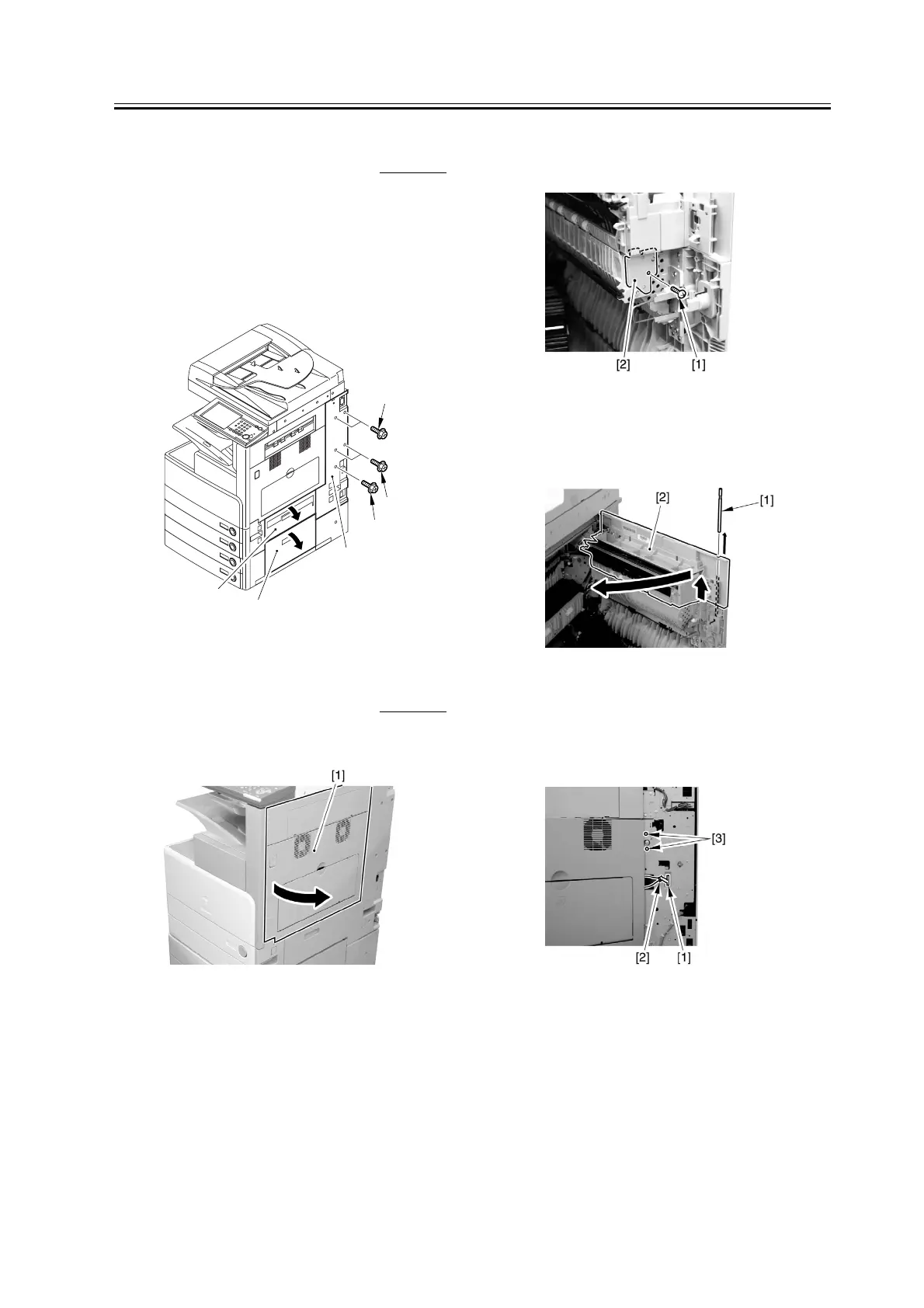 [2] [1]

[2] [1]

[1]

[3]

[2] [1]